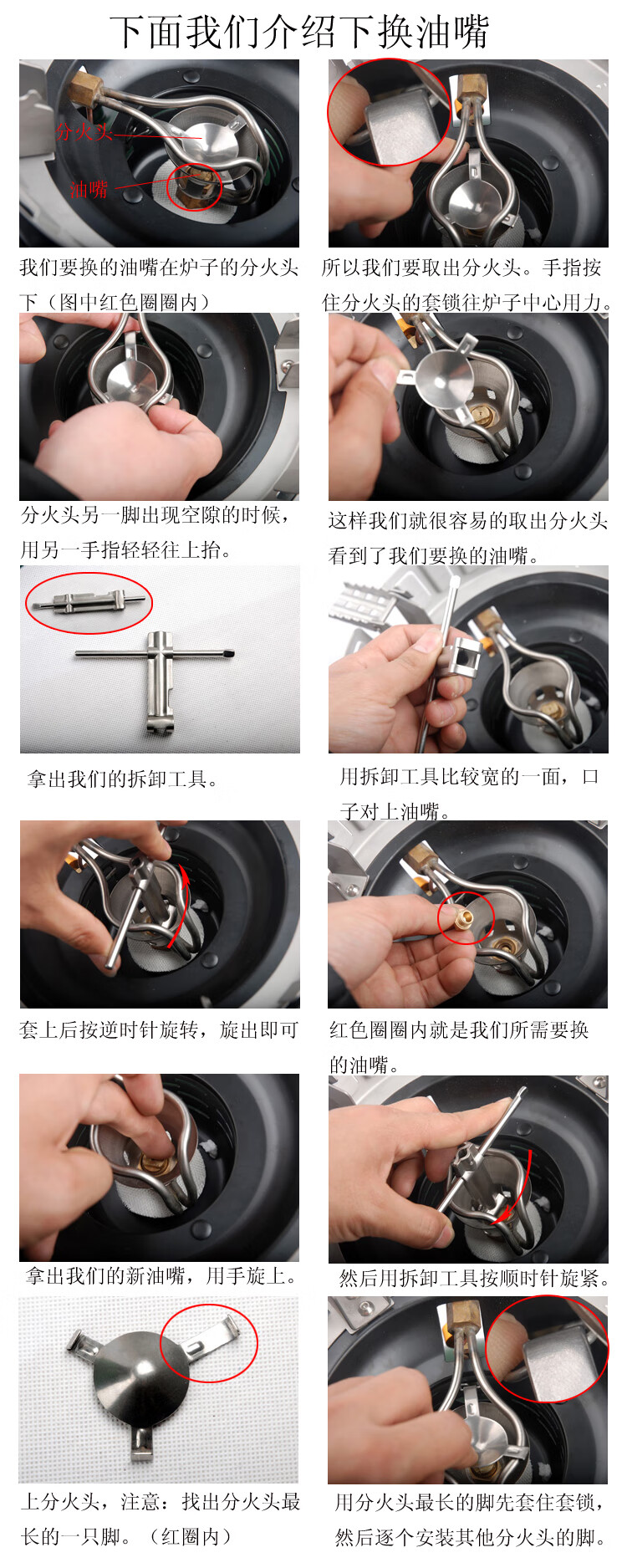 下面我们介绍下换油嘴

分火头

油嘴

我们要换的油嘴在炉子的分火头下（图中红色圈圈内）

所以我们要取出分火头。手指按住分火头的套锁往炉子中心用力。

分火头另一脚出现空隙的时候，用另一手指轻轻往上抬。

这样我们就很容易的取出分火头看到了我们要换的油嘴。

拿出我们的拆卸工具。

用拆卸工具比较宽的一面，口子对上油嘴。

套上后按逆时针旋转，旋出即可

红色圈圈内就是我们所需要换的油嘴。

拿出我们的新油嘴，用手旋上。

然后用拆卸工具按顺时针旋紧。

上分火头，注意：找出分火头最长的一只脚。（红圈内）

用分火头最长的脚先套住套锁，然后逐个安装其他分火头的脚。