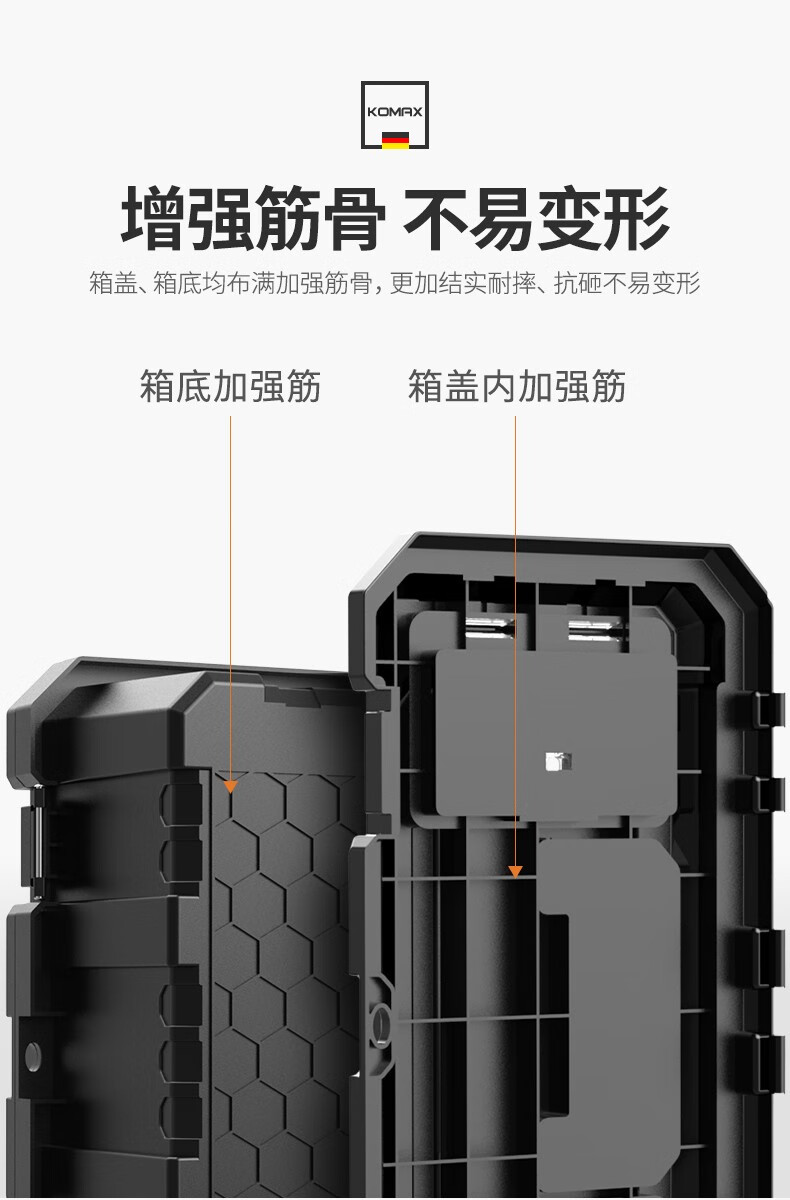 KOMAX

增强筋骨 不易变形

箱盖、箱底均布满加强筋骨，更加结实耐摔、抗砸不易变形

箱底加强筋

箱盖内加强筋