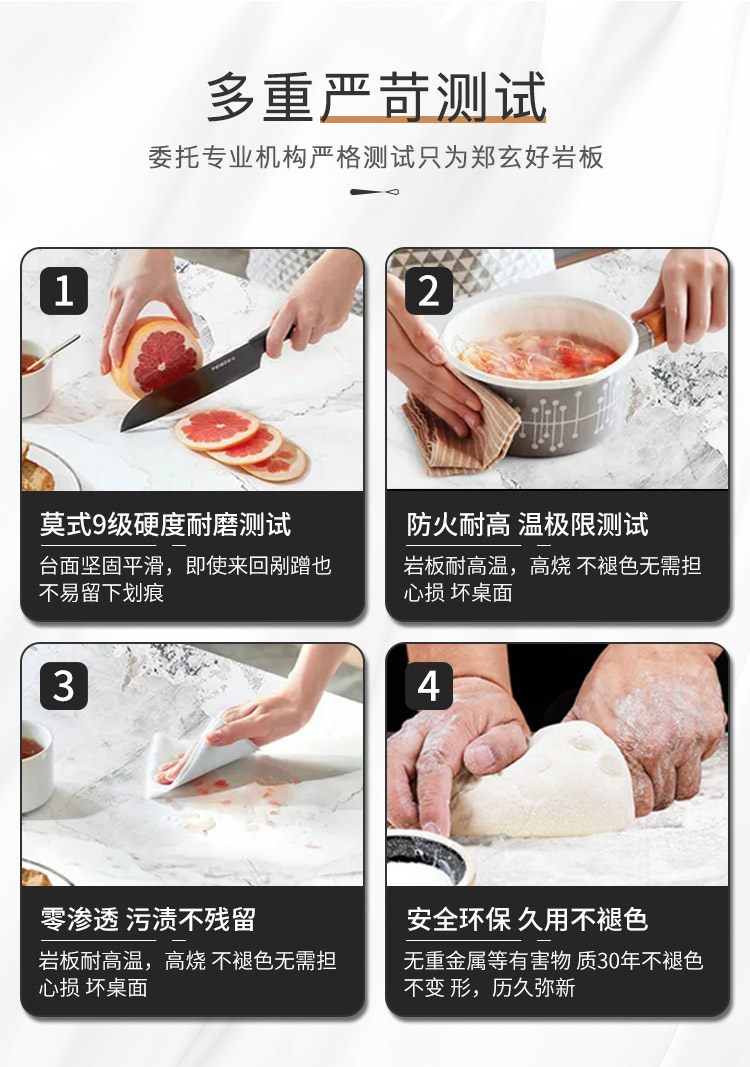 多重严苛测试

委托专业机构严格测试只为郑玄好岩板

1

莫式9级硬度耐磨测试

台面坚固平滑，即使来回剐蹭也不易留下划痕

2

防火耐高 温极限测试

岩板耐高温，高烧 不褪色无需担心损 坏桌面

3

零渗透 污渍不残留

岩板耐高温，高烧 不褪色无需担心损 坏桌面

4

安全环保 久用不褪色

无重金属等有害物 质30年不褪色不变 形，历久弥新