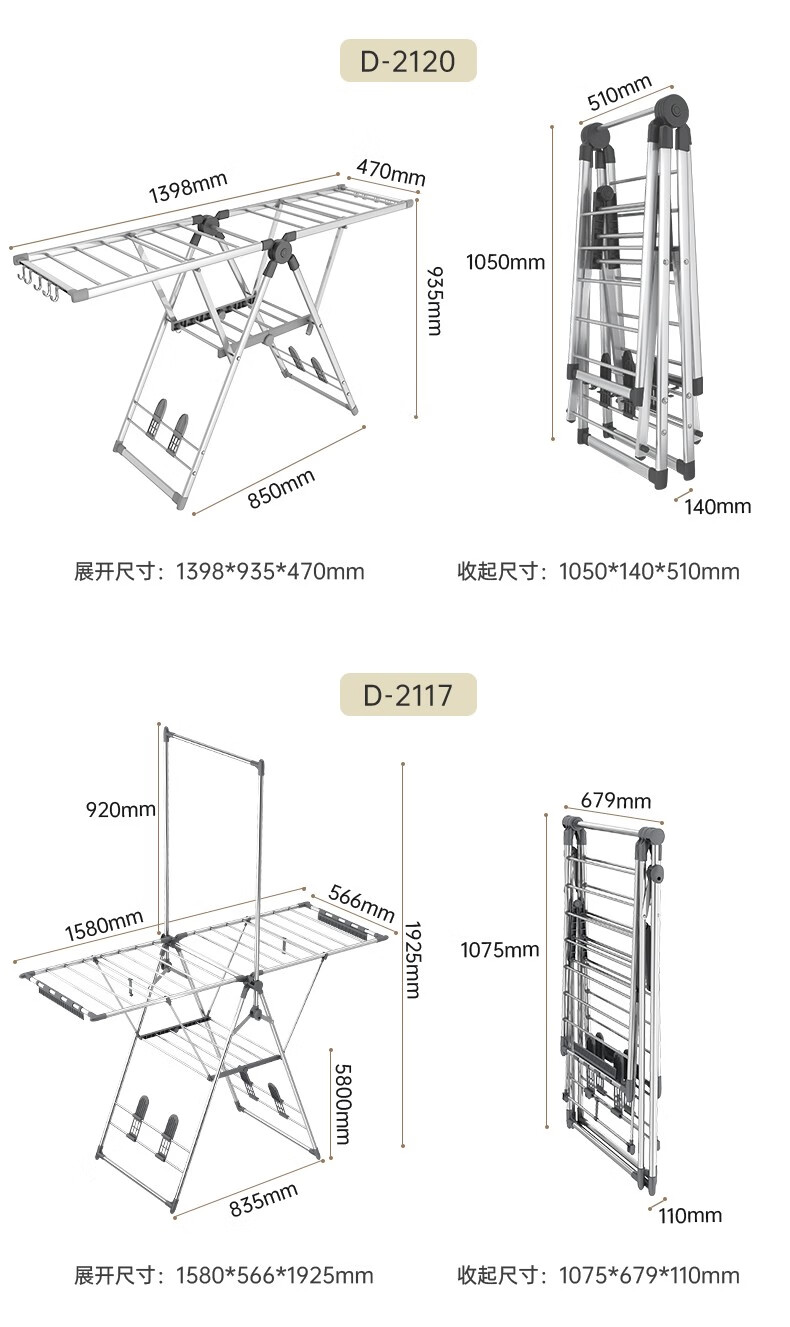 D-2120

1398mm
470mm
935mm
850mm

510mm
1050mm
140mm

展开尺寸：1398*935*470mm

收起尺寸：1050*140*510mm

D-2117

920mm
1580mm
566mm
1925mm
5800mm
835mm

679mm
1075mm
110mm

展开尺寸：1580*566*1925mm

收起尺寸：1075*679*110mm