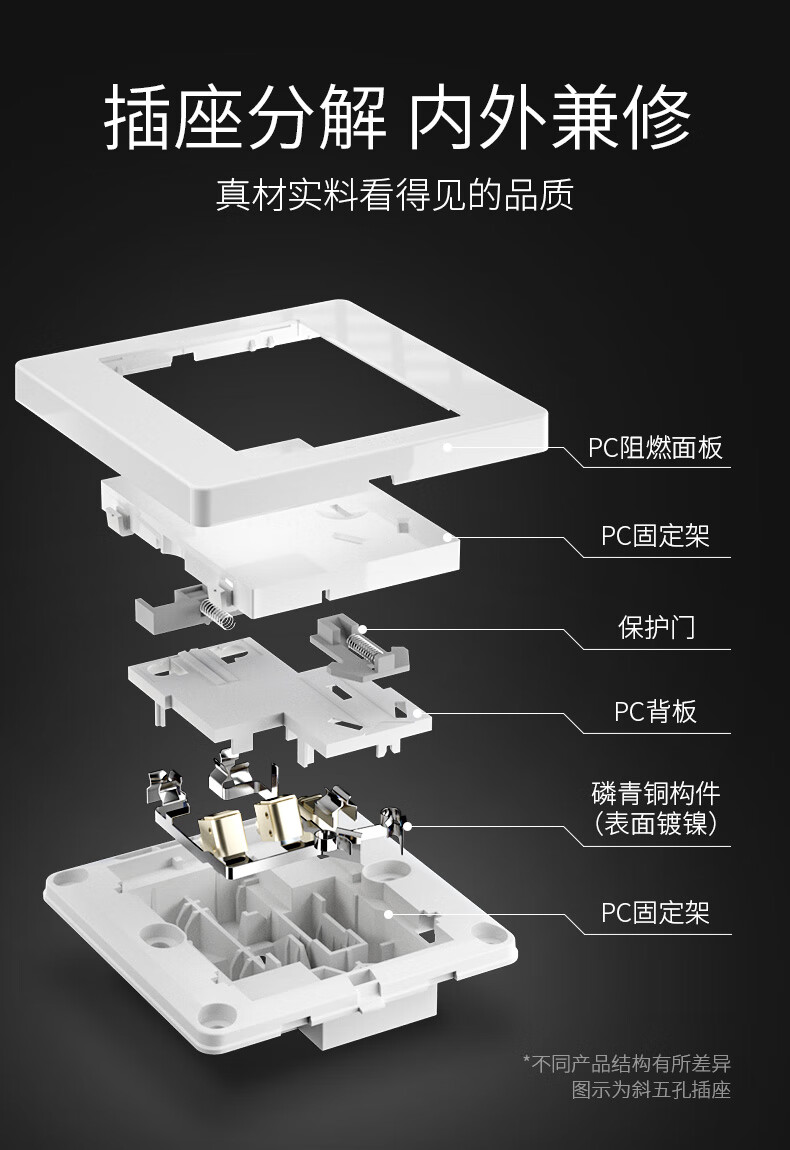 插座分解 内外兼修

真材实料看得见的品质

PC阻燃面板

PC固定架

保护门

PC背板

磷青铜构件
(表面镀镍)

PC固定架

*不同产品结构有所差异
图示为斜五孔插座