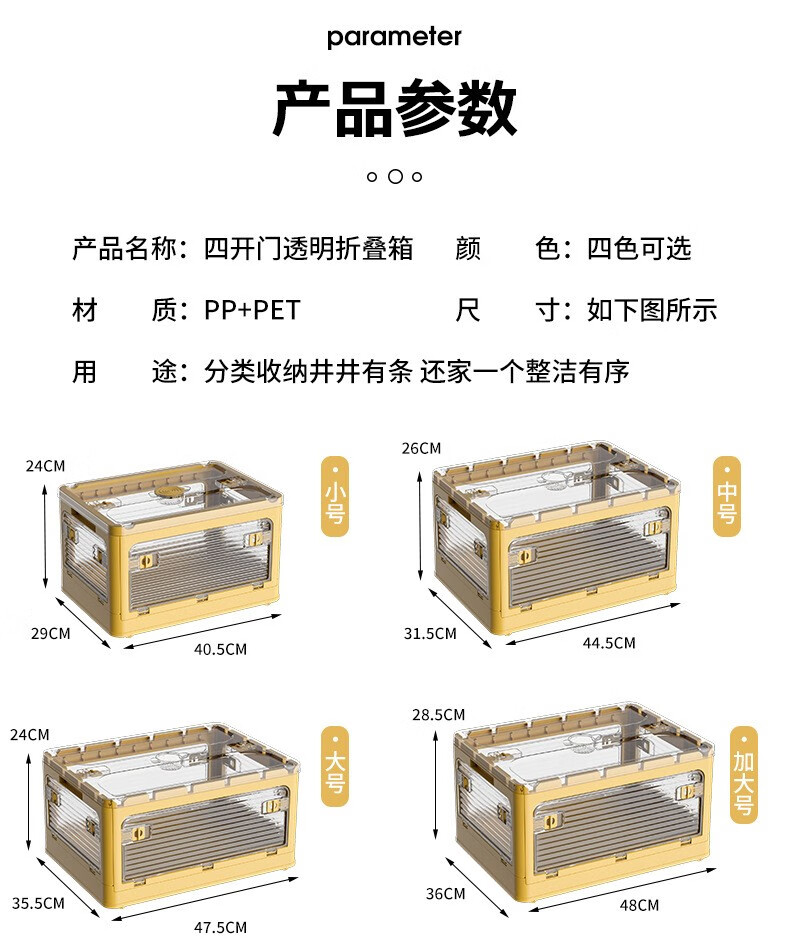 parameter

产品参数

产品名称：四开门透明折叠箱　颜　色：四色可选

材　质：PP+PET　尺　寸：如下图所示

用　途：分类收纳井井有条 还家一个整洁有序

24CM
29CM
40.5CM
小号

26CM
31.5CM
44.5CM
中号

24CM
35.5CM
47.5CM
大号

28.5CM
36CM
48CM
加大号