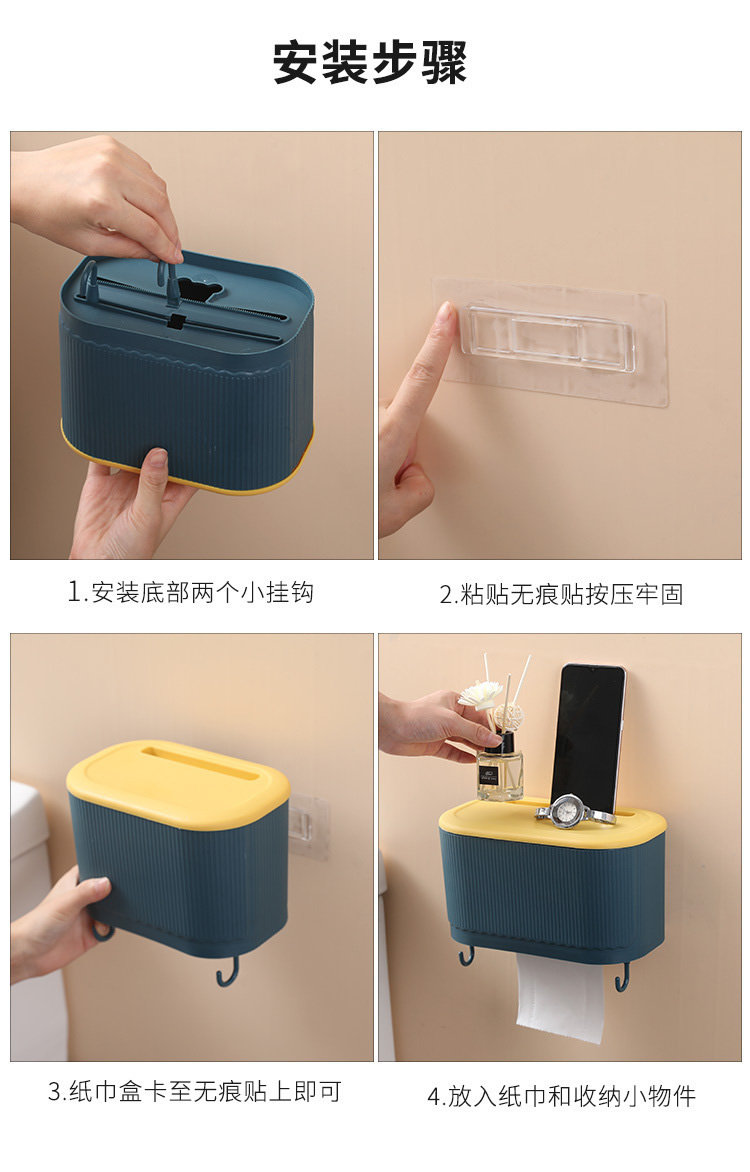 安装步骤

1.安装底部两个小挂钩

2.粘贴无痕贴按压牢固

3.纸巾盒卡至无痕贴上即可

4.放入纸巾和收纳小物件