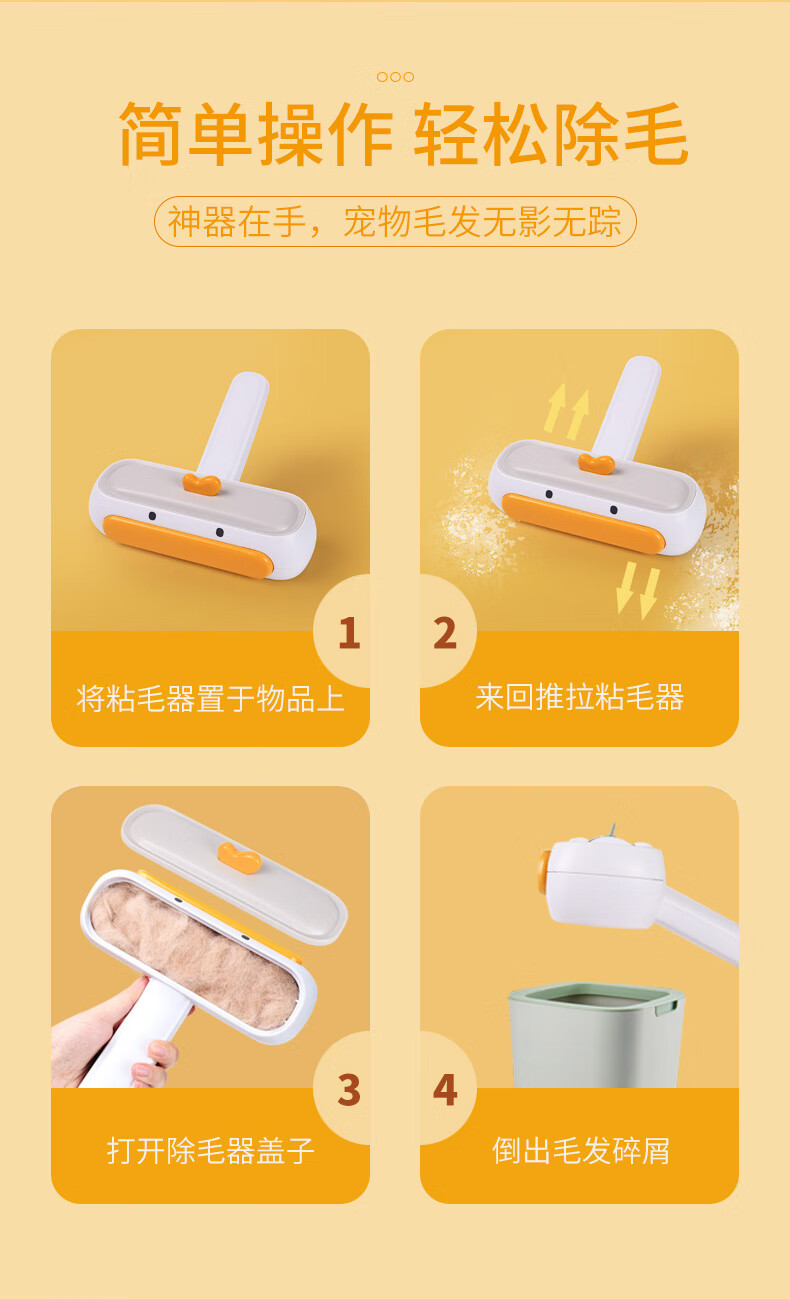 简单操作 轻松除毛

神器在手，宠物毛发无影无踪

1
将粘毛器置于物品上

2
来回推拉粘毛器

3
打开除毛器盖子

4
倒出毛发碎屑