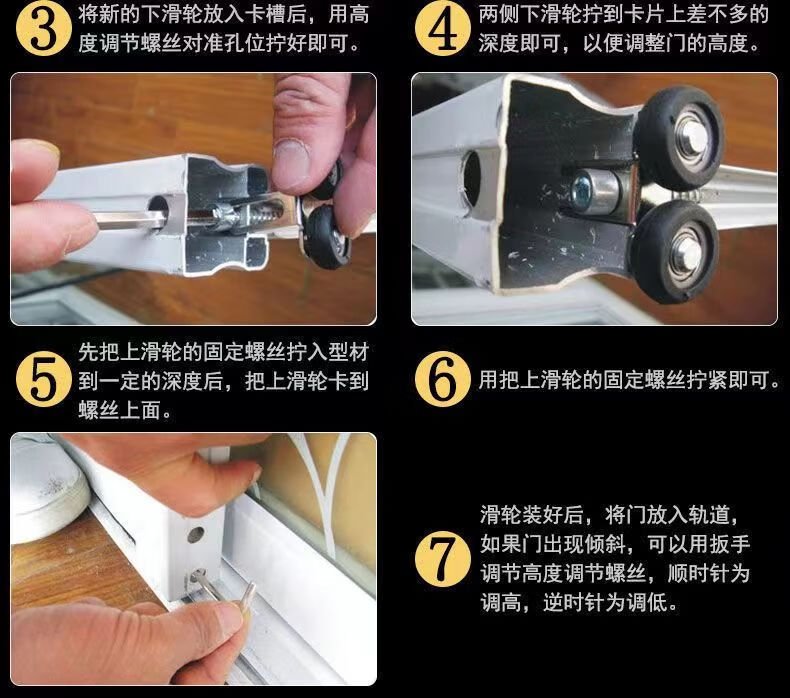 3 将新的下滑轮放入卡槽后，用高度调节螺丝对准孔位拧好即可。

4 两侧下滑轮拧到卡片上差不多的深度即可，以便调整门的高度。

5 先把上滑轮的固定螺丝拧入型材到一定的深度后，把上滑轮卡到螺丝上面。

6 用把上滑轮的固定螺丝拧紧即可。

7 滑轮装好后，将门放入轨道，如果门出现倾斜，可以用扳手调节高度调节螺丝，顺时针为调高，逆时针为调低。