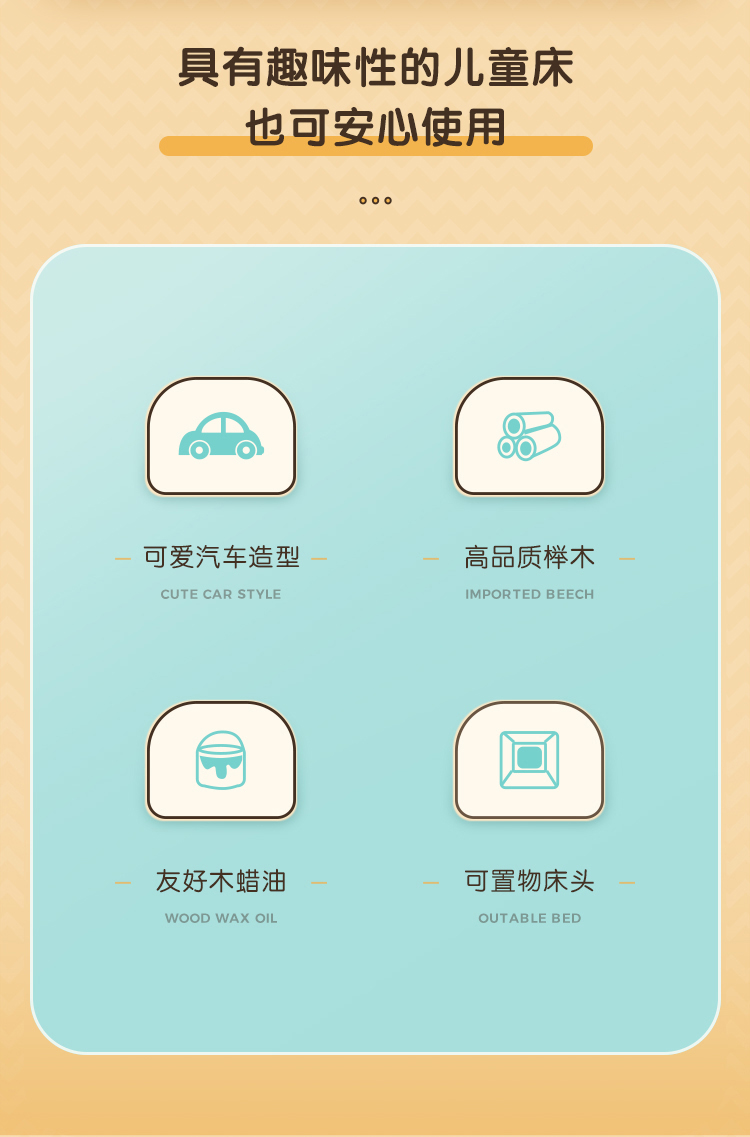 具有趣味性的儿童床
也可安心使用

- 可爱汽车造型 -
CUTE CAR STYLE

- 高品质榉木 -
IMPORTED BEECH

- 友好木蜡油 -
WOOD WAX OIL

- 可置物床头 -
OUTABLE BED