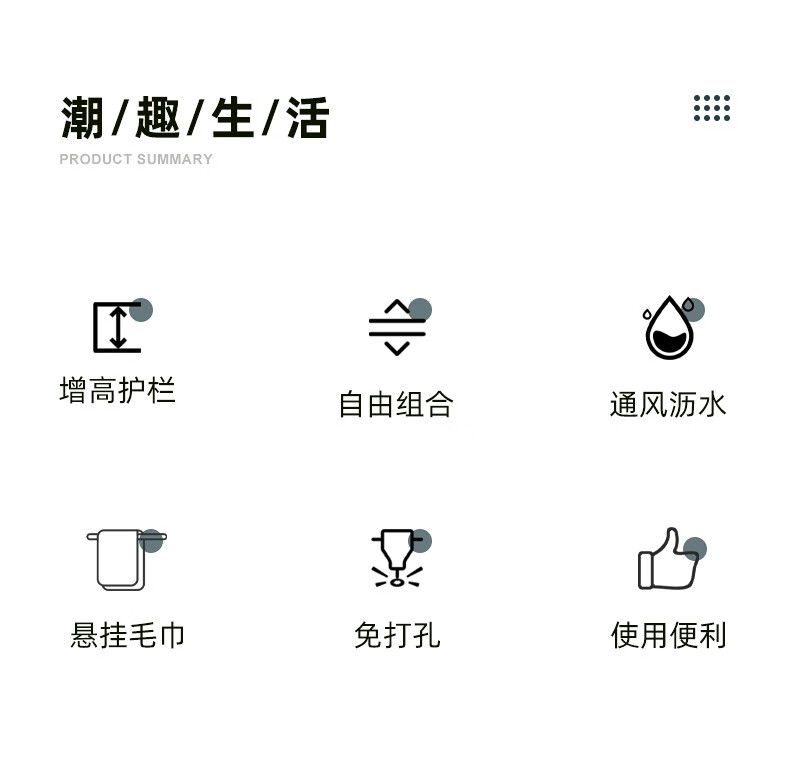 潮/趣/生/活
PRODUCT SUMMARY

增高护栏

自由组合

通风沥水

悬挂毛巾

免打孔

使用便利