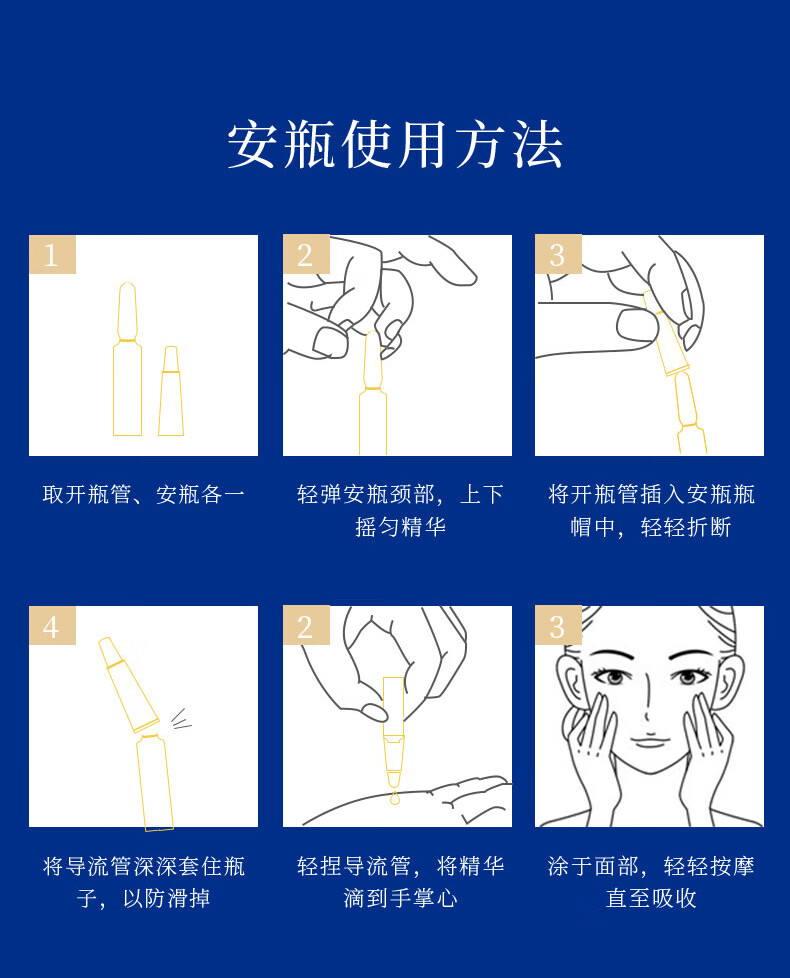 安瓶使用方法

1

取开瓶管、安瓶各一

2

轻弹安瓶颈部，上下摇匀精华

3

将开瓶管插入安瓶瓶帽中，轻轻折断

4

将导流管深深套住瓶子，以防滑掉

2

轻捏导流管，将精华滴到手掌心

3

涂于面部，轻轻按摩直至吸收