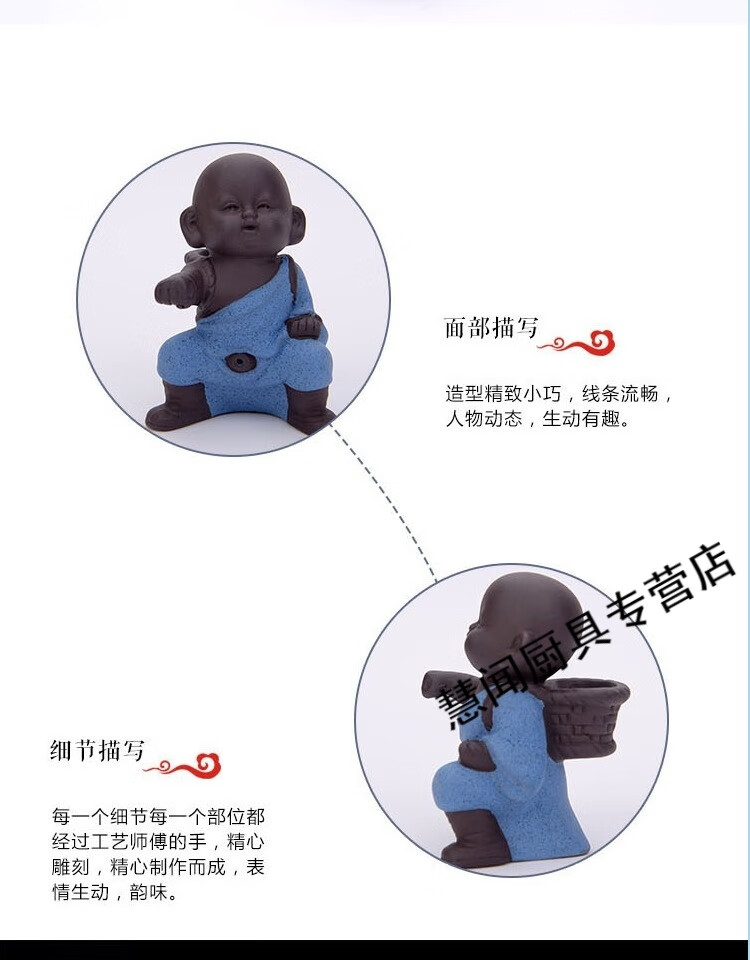 面部描写

造型精致小巧，线条流畅，人物动态，生动有趣。

慧闻厨具专营店

细节描写

每一个细节每一个部位都经过工艺师傅的手，精心雕刻，精心制作而成，表情生动，韵味。