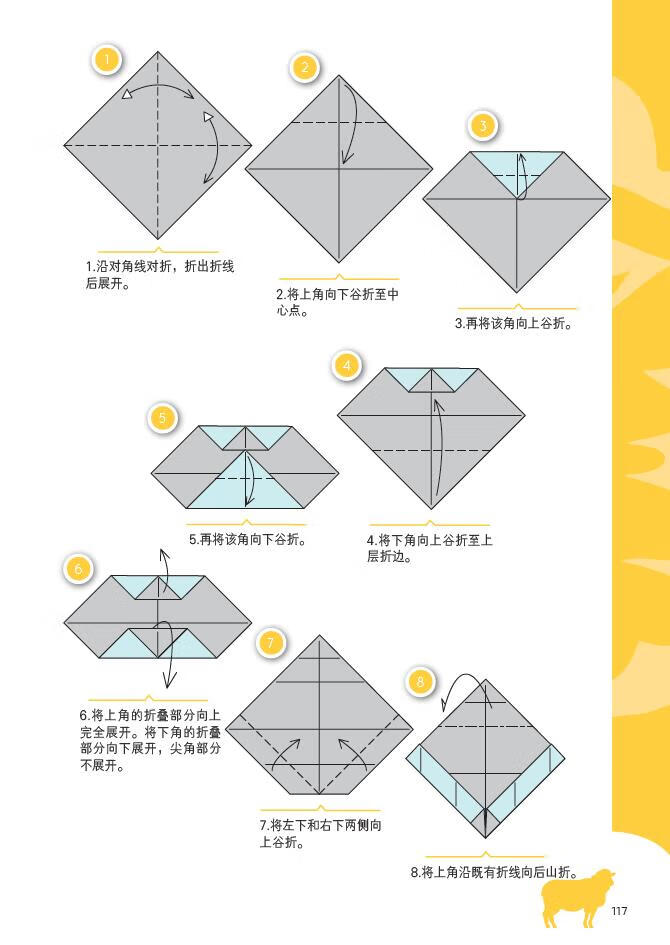 1

1.沿对角线对折，折出折线后展开。

2

2.将上角向下谷折至中心点。

3

3.再将该角向上谷折。

4

4.将下角向上谷折至上层折边。

5

5.再将该角向下谷折。

6

6.将上角的折叠部分向上完全展开。将下角的折叠部分向下展开，尖角部分不展开。

7

7.将左下和右下两侧向上谷折。

8

8.将上角沿既有折线向后山折。

117