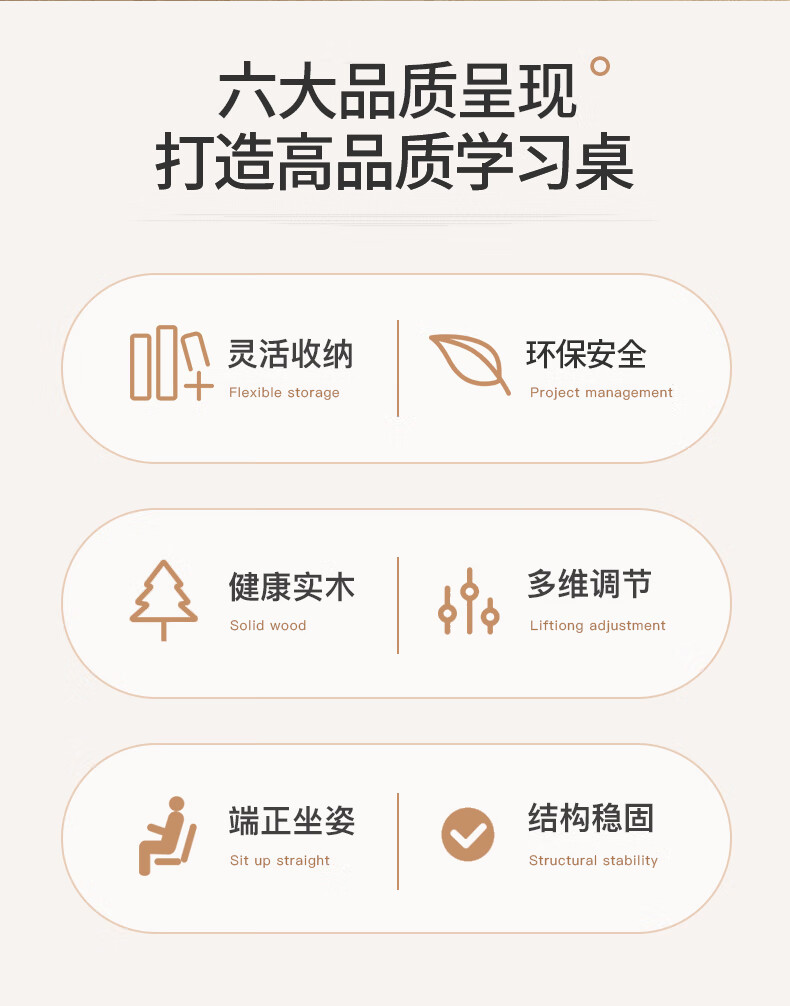 六大品质呈现
打造高品质学习桌

灵活收纳
Flexible storage

环保安全
Project management

健康实木
Solid wood

多维调节
Liftiong adjustment

端正坐姿
Sit up straight

结构稳固
Structural stability