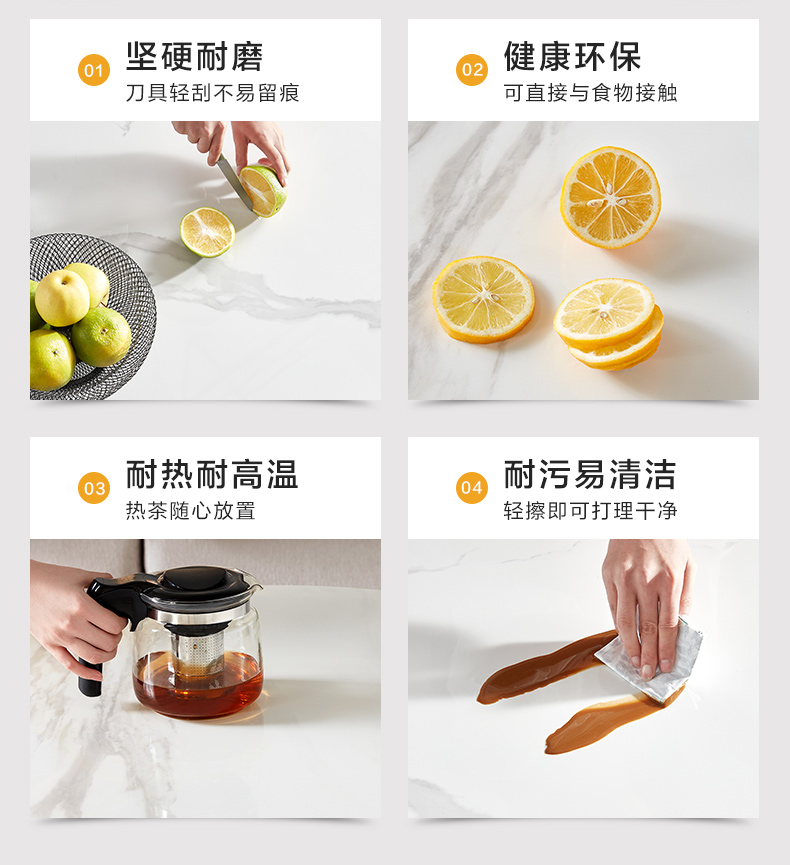 01 坚硬耐磨
刀具轻刮不易留痕

02 健康环保
可直接与食物接触

03 耐热耐高温
热茶随心放置

04 耐污易清洁
轻擦即可打理干净