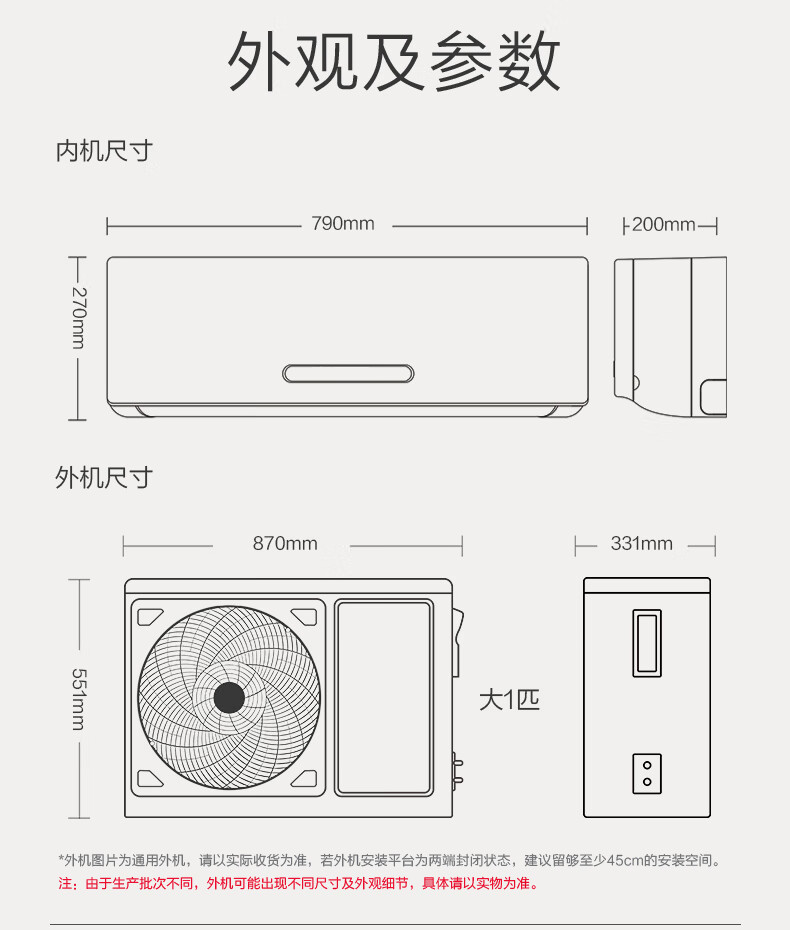 外观及参数

内机尺寸

790mm

200mm

270mm

外机尺寸

870mm

331mm

551mm

大1匹

*外机图片为通用外机，请以实际收货为准，若外机安装平台为两端封闭状态，建议留够至少45cm的安装空间。

注：由于生产批次不同，外机可能出现不同尺寸及外观细节，具体请以实物为准。