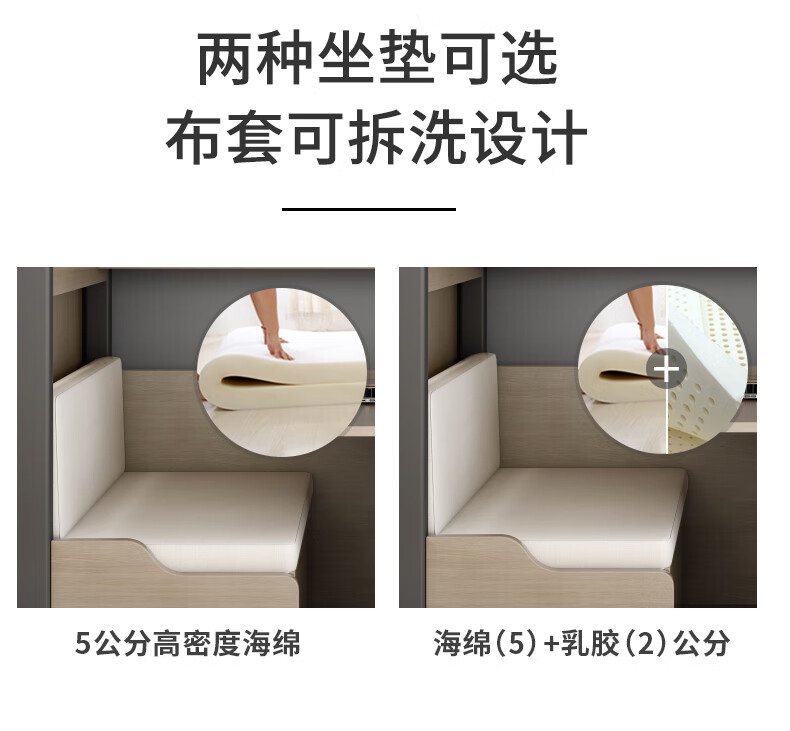 两种坐垫可选
布套可拆洗设计

5公分高密度海绵

海绵（5）+乳胶（2）公分