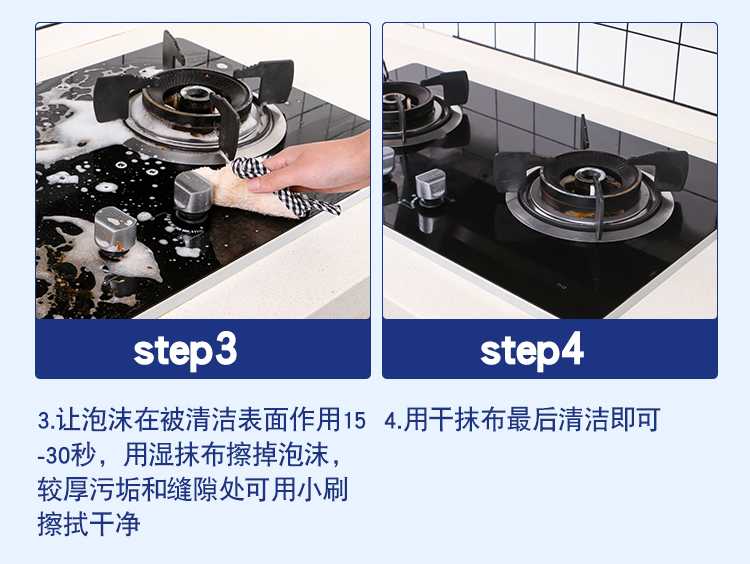 step3

3.让泡沫在被清洁表面作用15-30秒，用湿抹布擦掉泡沫，较厚污垢和缝隙处可用小刷擦拭干净

step4

4.用干抹布最后清洁即可