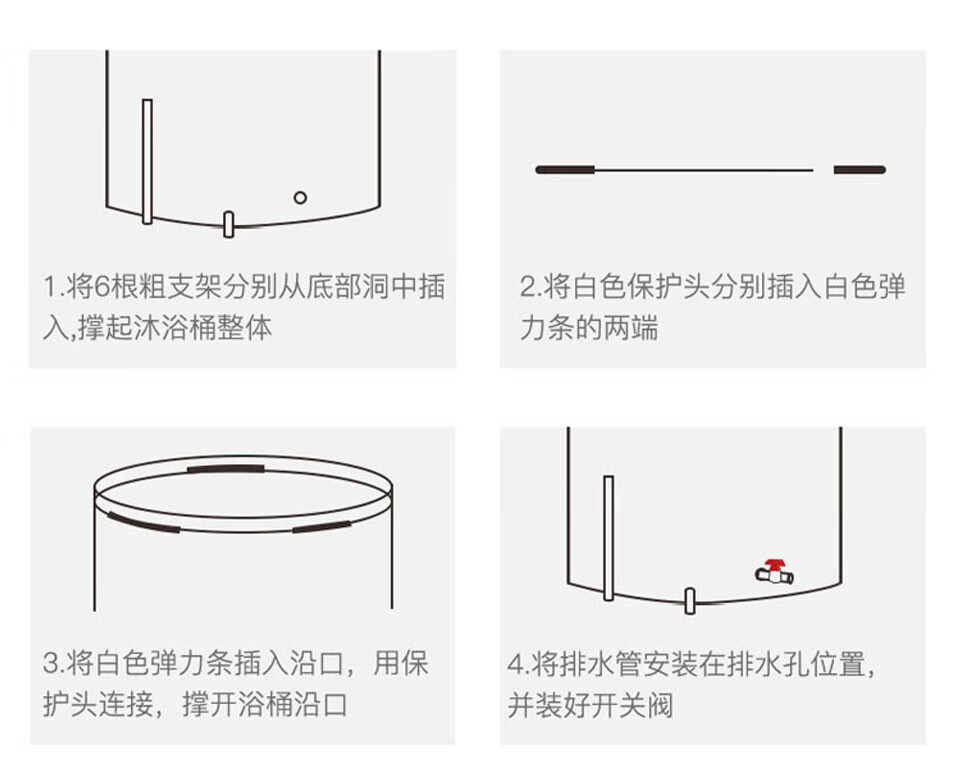 1.将6根粗支架分别从底部洞中插入,撑起沐浴桶整体

2.将白色保护头分别插入白色弹力条的两端

3.将白色弹力条插入沿口，用保护头连接，撑开浴桶沿口

4.将排水管安装在排水孔位置，并装好开关阀