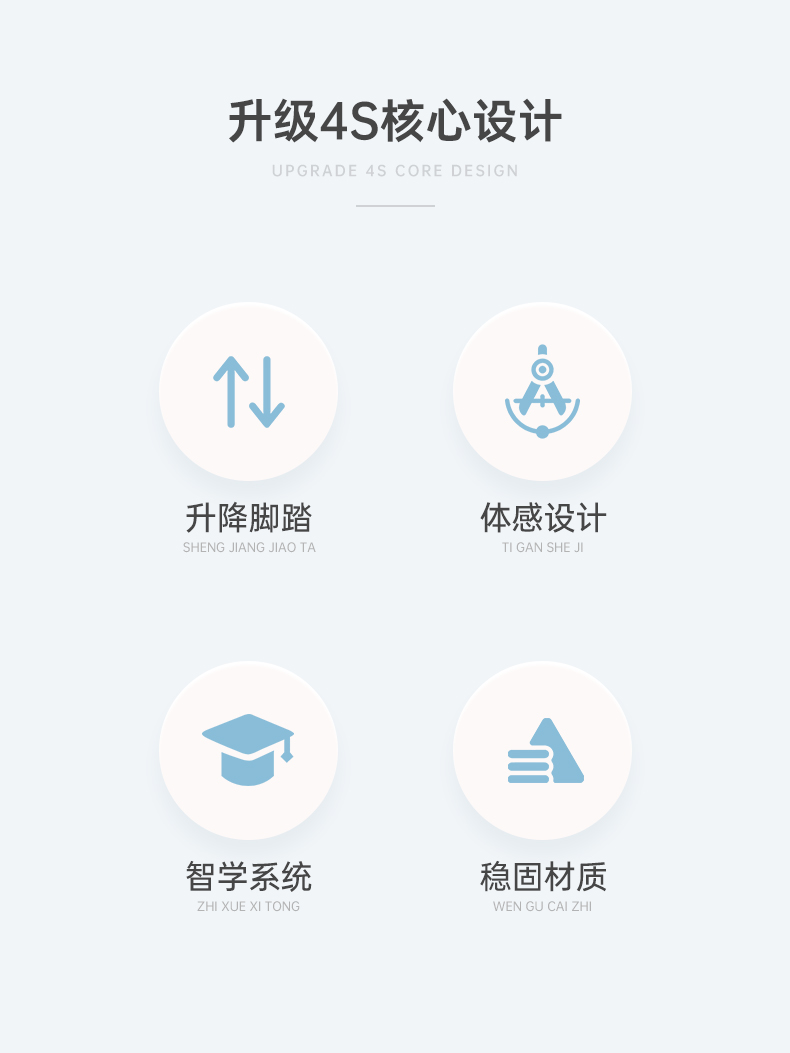 升级4S核心设计

UPGRADE 4S CORE DESIGN

升降脚踏
SHENG JIANG JIAO TA

体感设计
TI GAN SHE JI

智学系统
ZHI XUE XI TONG

稳固材质
WEN GU CAI ZHI