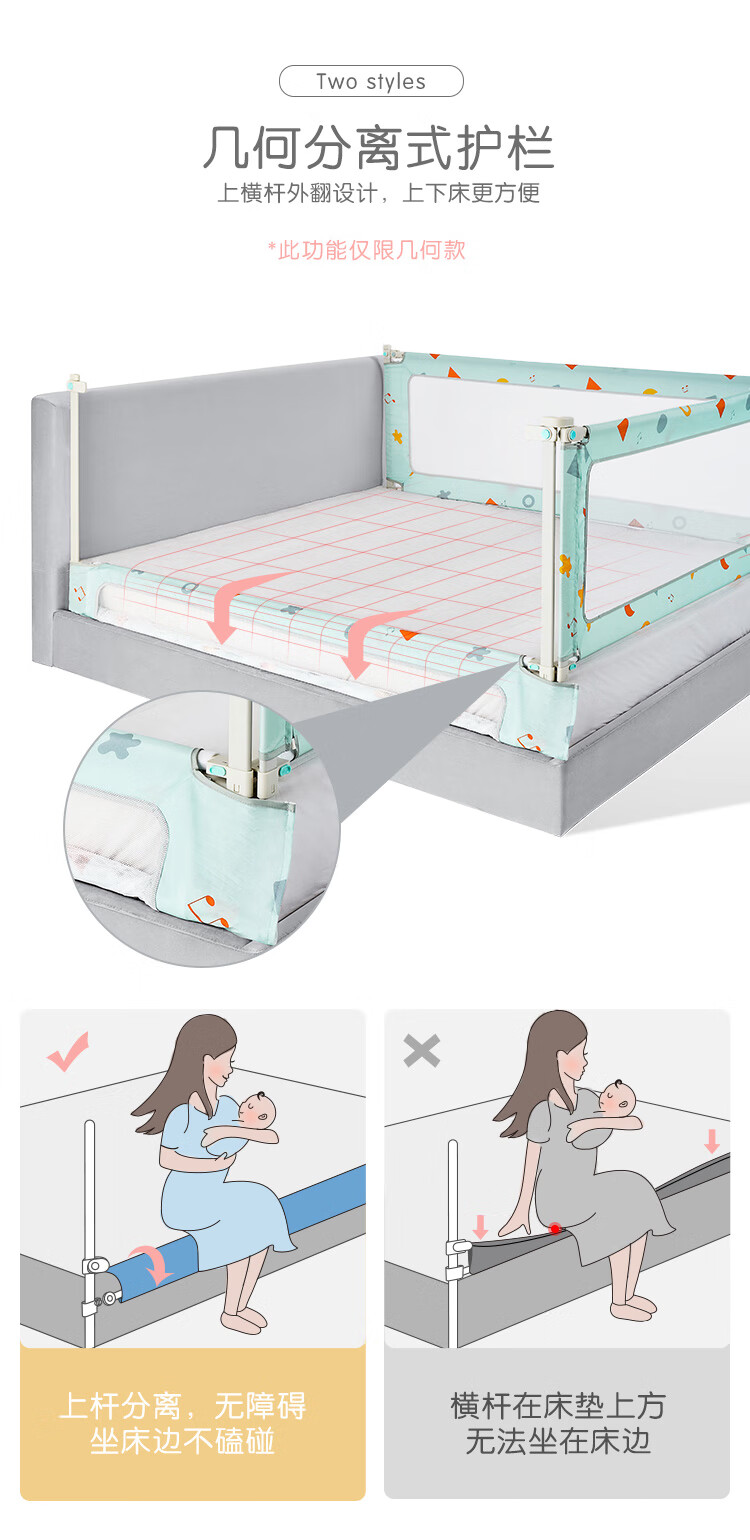 Two styles

几何分离式护栏

上横杆外翻设计，上下床更方便

*此功能仅限几何款

上杆分离，无障碍
坐床边不磕碰

横杆在床垫上方
无法坐在床边