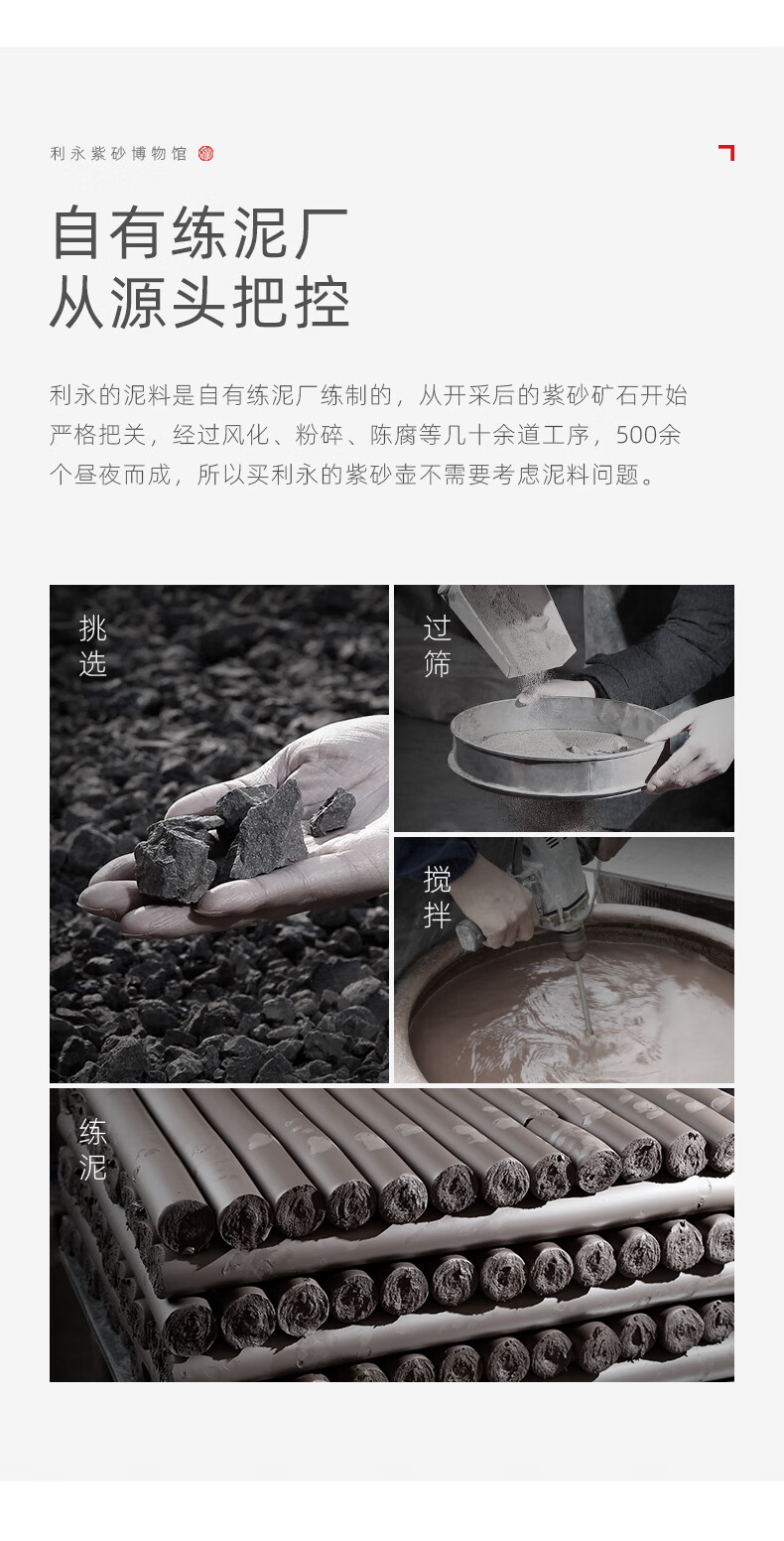 利永紫砂博物馆

自有练泥厂
从源头把控

利永的泥料是自有练泥厂练制的，从开采后的紫砂矿石开始严格把关，经过风化、粉碎、陈腐等几十余道工序，500余个昼夜而成，所以买利永的紫砂壶不需要考虑泥料问题。

挑选

过筛

搅拌

练泥