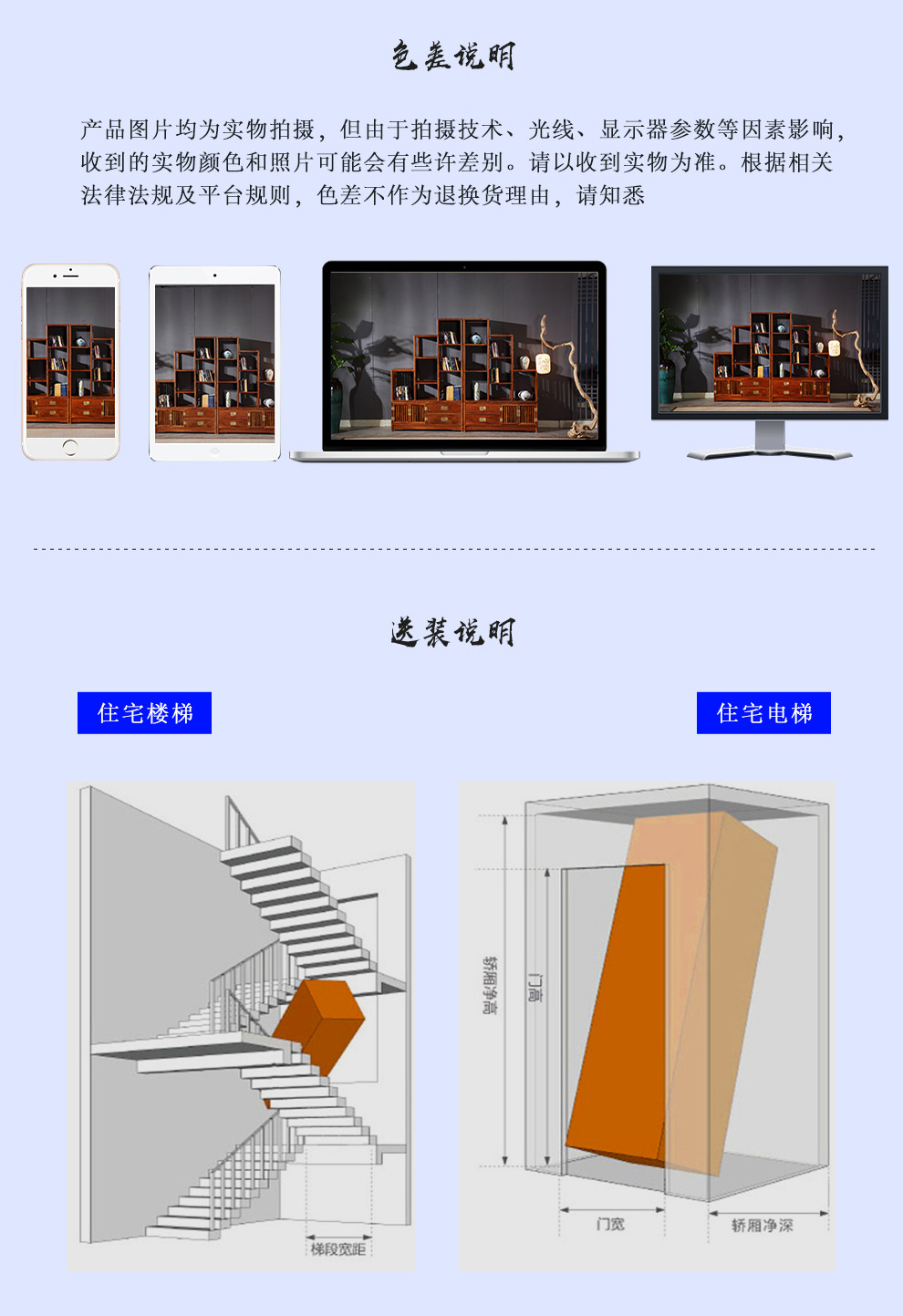 色差说明

产品图片均为实物拍摄，但由于拍摄技术、光线、显示器参数等因素影响，收到的实物颜色和照片可能会有些许差别。请以收到实物为准。根据相关法律法规及平台规则，色差不作为退换货理由，请知悉

送装说明

住宅楼梯

住宅电梯

梯段宽距

轿厢净高

门高

门宽

轿厢净深