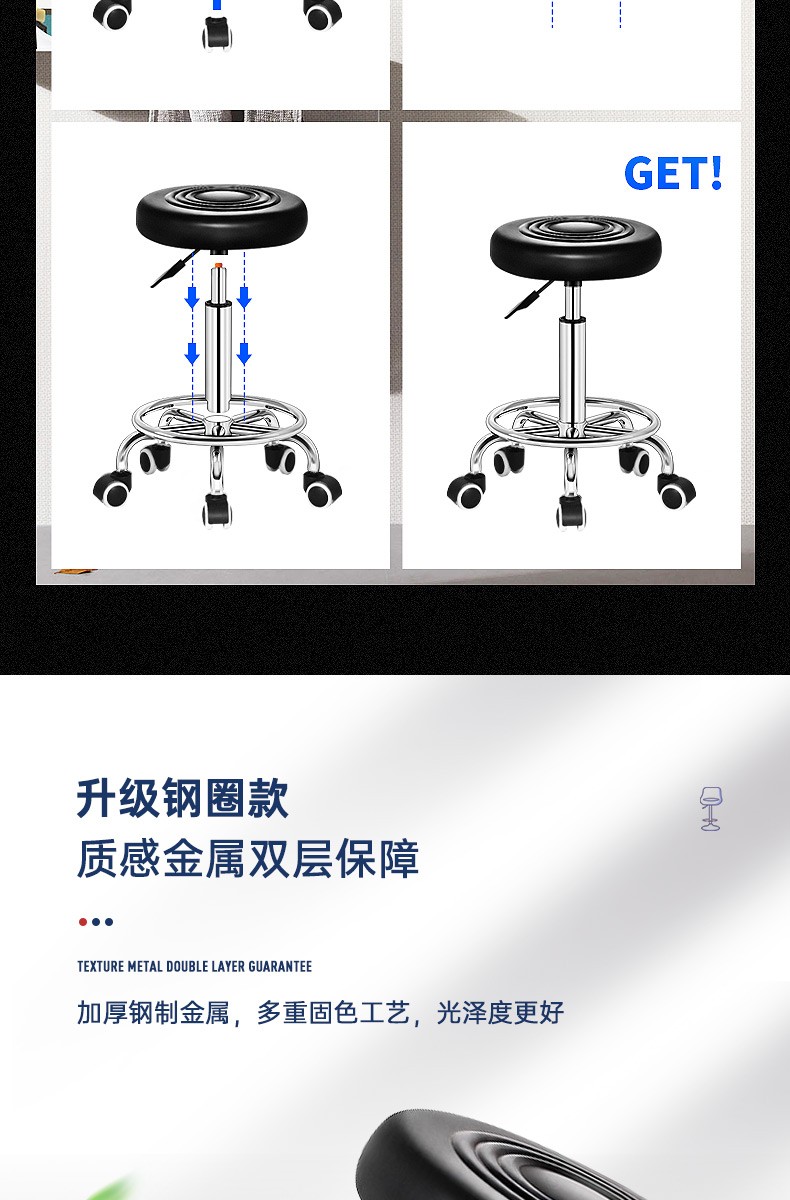 GET!

升级钢圈款
质感金属双层保障

TEXTURE METAL DOUBLE LAYER GUARANTEE

加厚钢制金属，多重固色工艺，光泽度更好