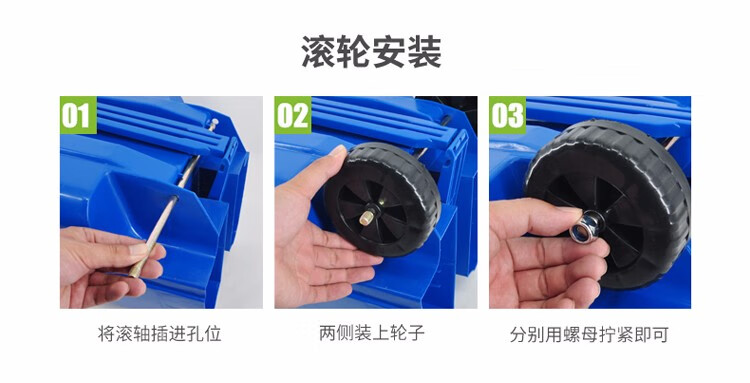 滚轮安装

01

将滚轴插进孔位

02

两侧装上轮子

03

分别用螺母拧紧即可