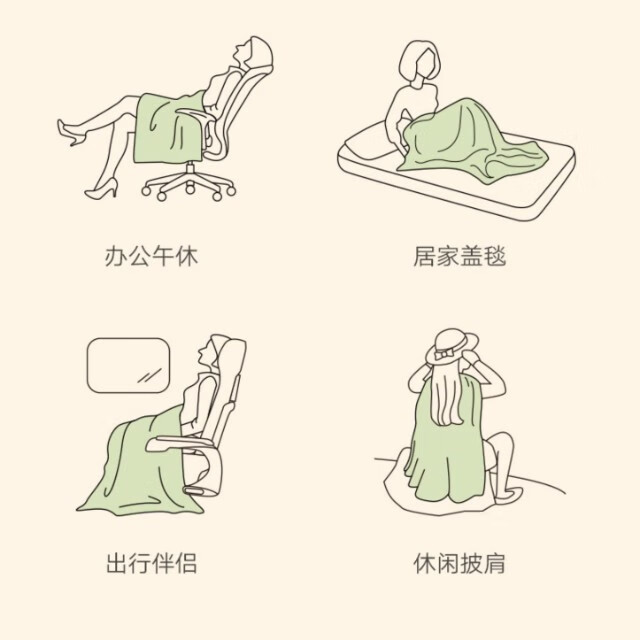 办公午休

居家盖毯

出行伴侣

休闲披肩