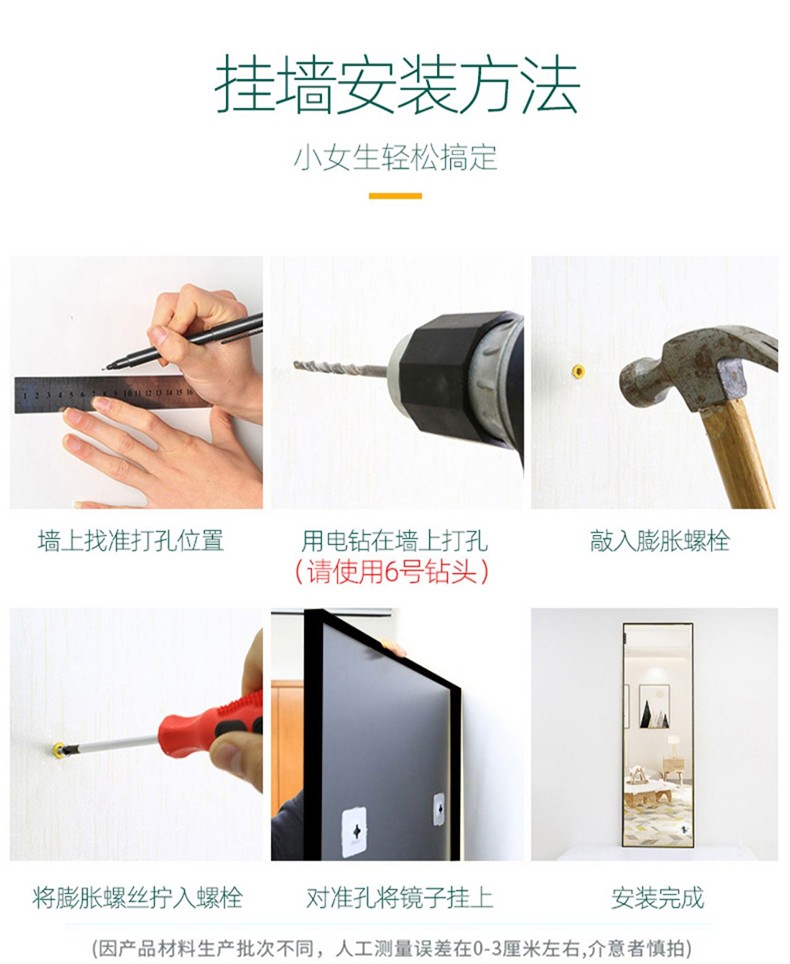 挂墙安装方法

小女生轻松搞定

1 2 3 4 5 6 7 8 9 10 11 12 13 14 15 16

墙上找准打孔位置

用电钻在墙上打孔
（请使用6号钻头）

敲入膨胀螺栓

将膨胀螺丝拧入螺栓

对准孔将镜子挂上

安装完成

(因产品材料生产批次不同，人工测量误差在0-3厘米左右,介意者慎拍)