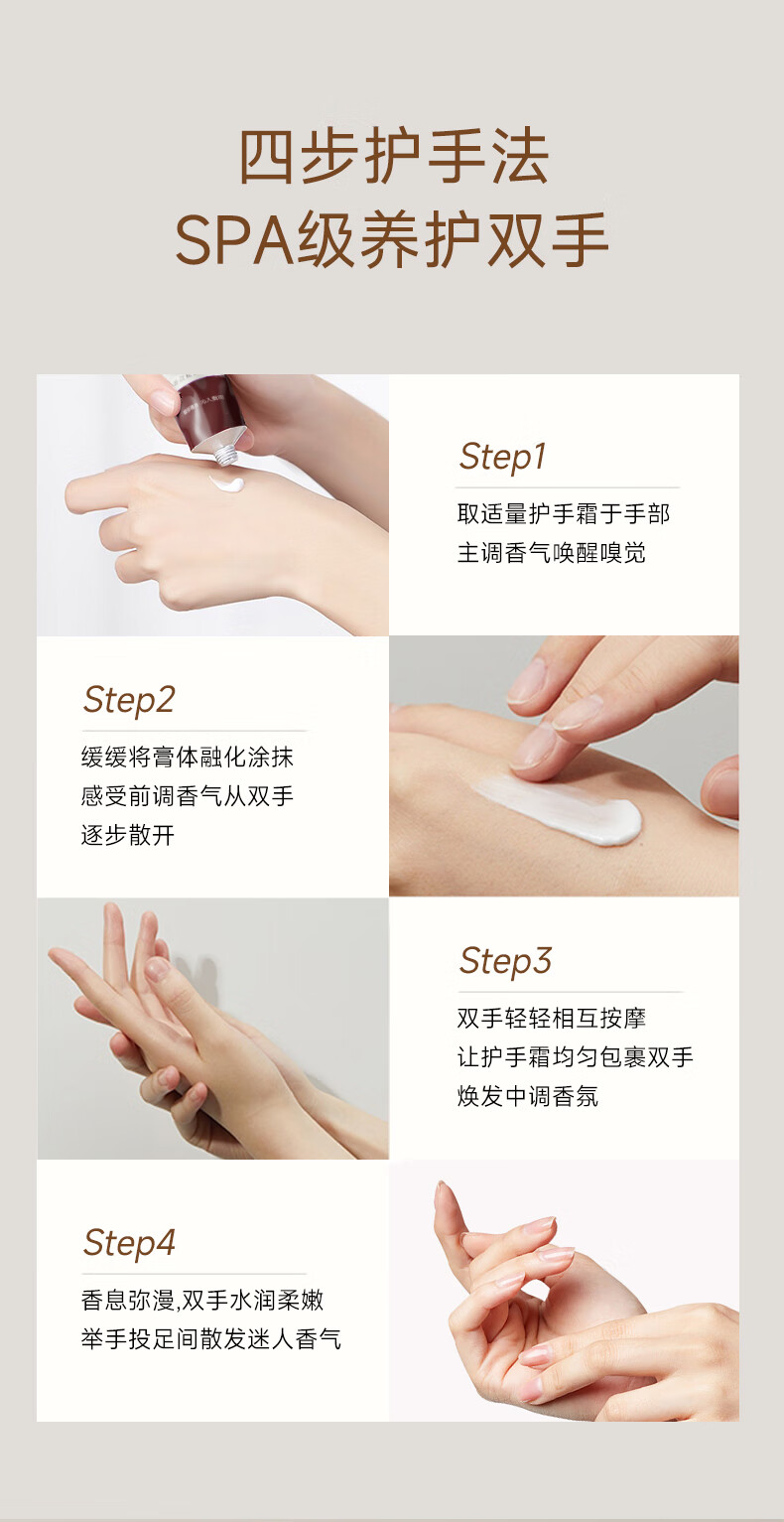 四步护手法
SPA级养护双手

Step1
取适量护手霜于手部
主调香气唤醒嗅觉

Step2
缓缓将膏体融化涂抹
感受前调香气从双手
逐步散开

Step3
双手轻轻相互按摩
让护手霜均匀包裹双手
焕发中调香氛

Step4
香息弥漫,双手水润柔嫩
举手投足间散发迷人香气