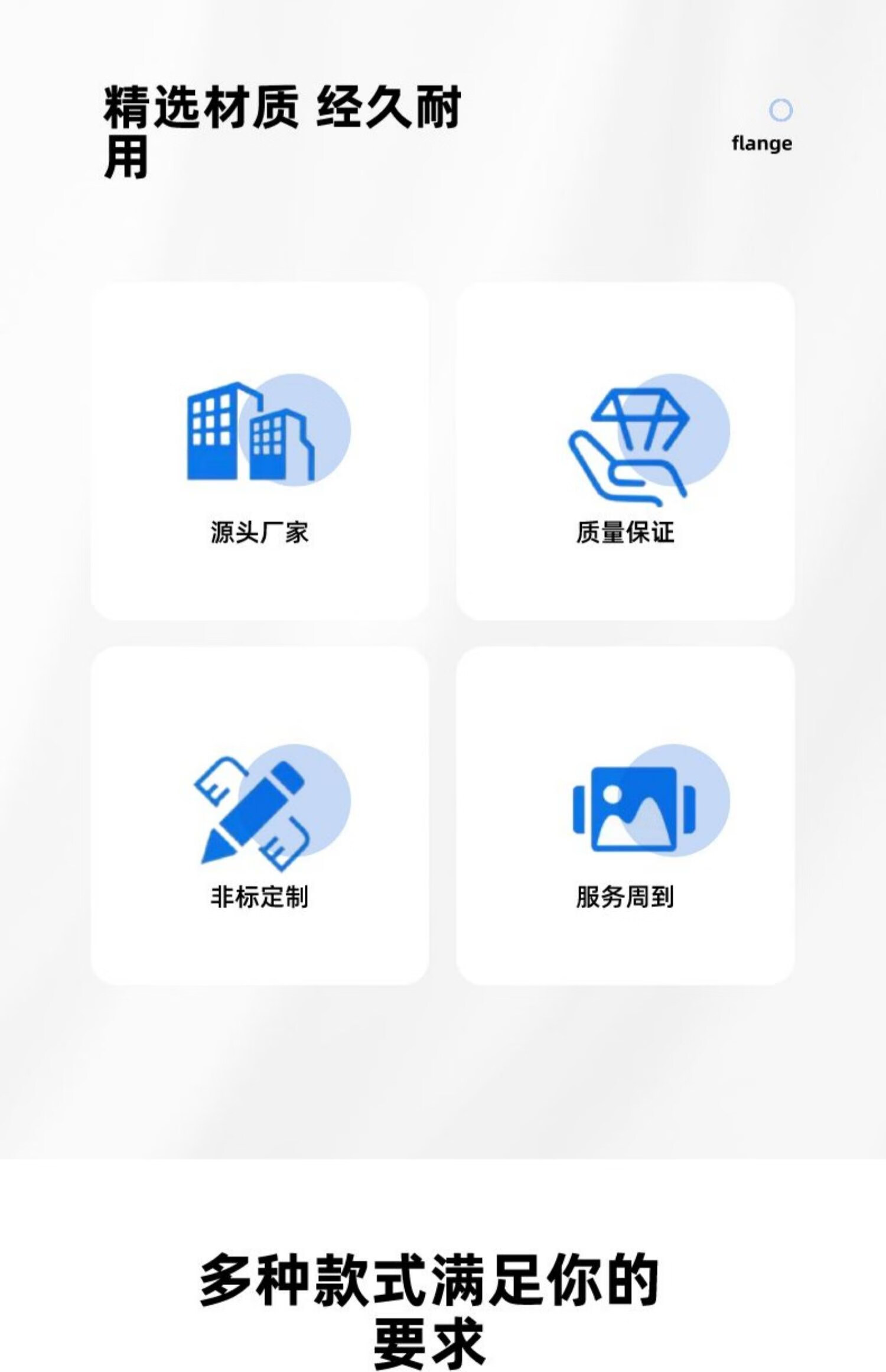 精选材质 经久耐用

flange

源头厂家

质量保证

非标定制

服务周到

多种款式满足你的要求