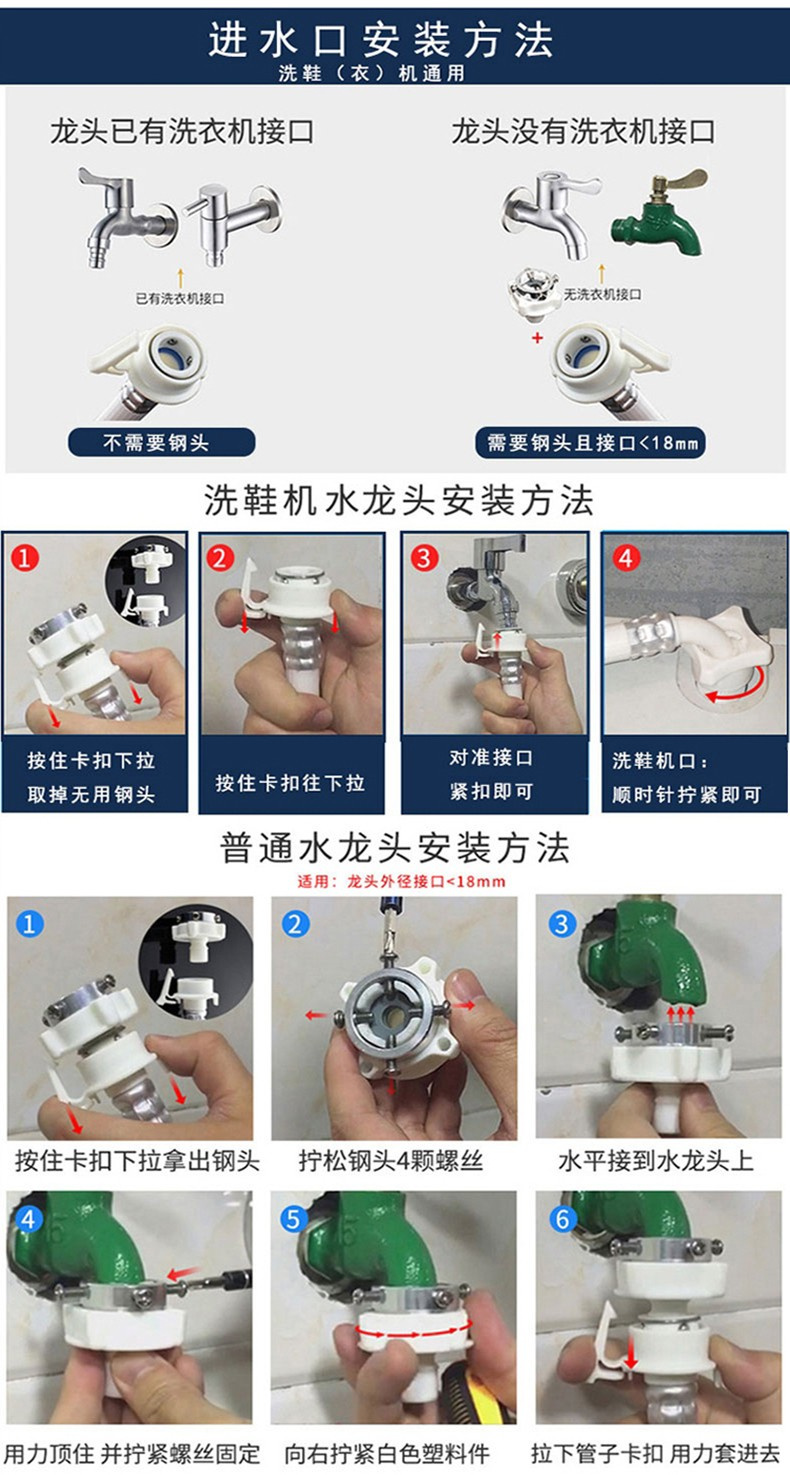 进水口安装方法
洗鞋（衣）机通用

龙头已有洗衣机接口

已有洗衣机接口

不需要钢头

龙头没有洗衣机接口

无洗衣机接口

+

需要钢头且接口<18mm

洗鞋机水龙头安装方法

1
按住卡扣下拉
取掉无用钢头

2
按住卡扣往下拉

3
对准接口
紧扣即可

4
洗鞋机口：
顺时针拧紧即可

普通水龙头安装方法
适用：龙头外径接口<18mm

1
按住卡扣下拉拿出钢头

2
拧松钢头4颗螺丝

3
水平接到水龙头上

4
用力顶住 并拧紧螺丝固定

5
向右拧紧白色塑料件

6
拉下管子卡扣 用力套进去