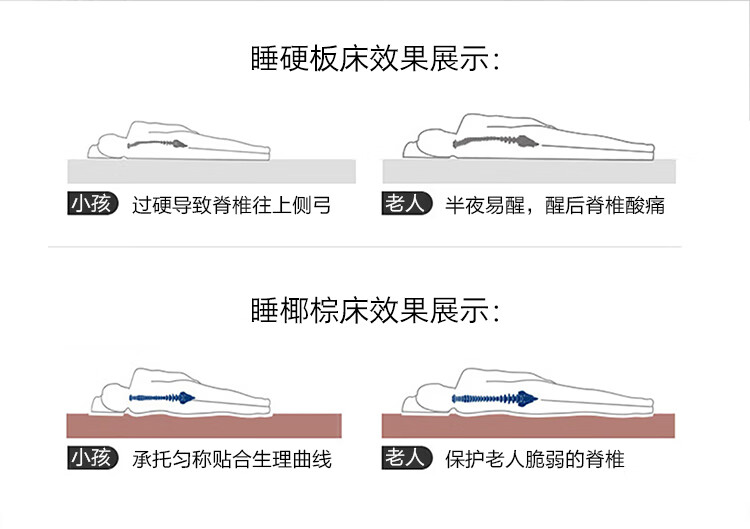 睡硬板床效果展示:

小孩 过硬导致脊椎往上侧弓

老人 半夜易醒，醒后脊椎酸痛

睡椰棕床效果展示:

小孩 承托匀称贴合生理曲线

老人 保护老人脆弱的脊椎