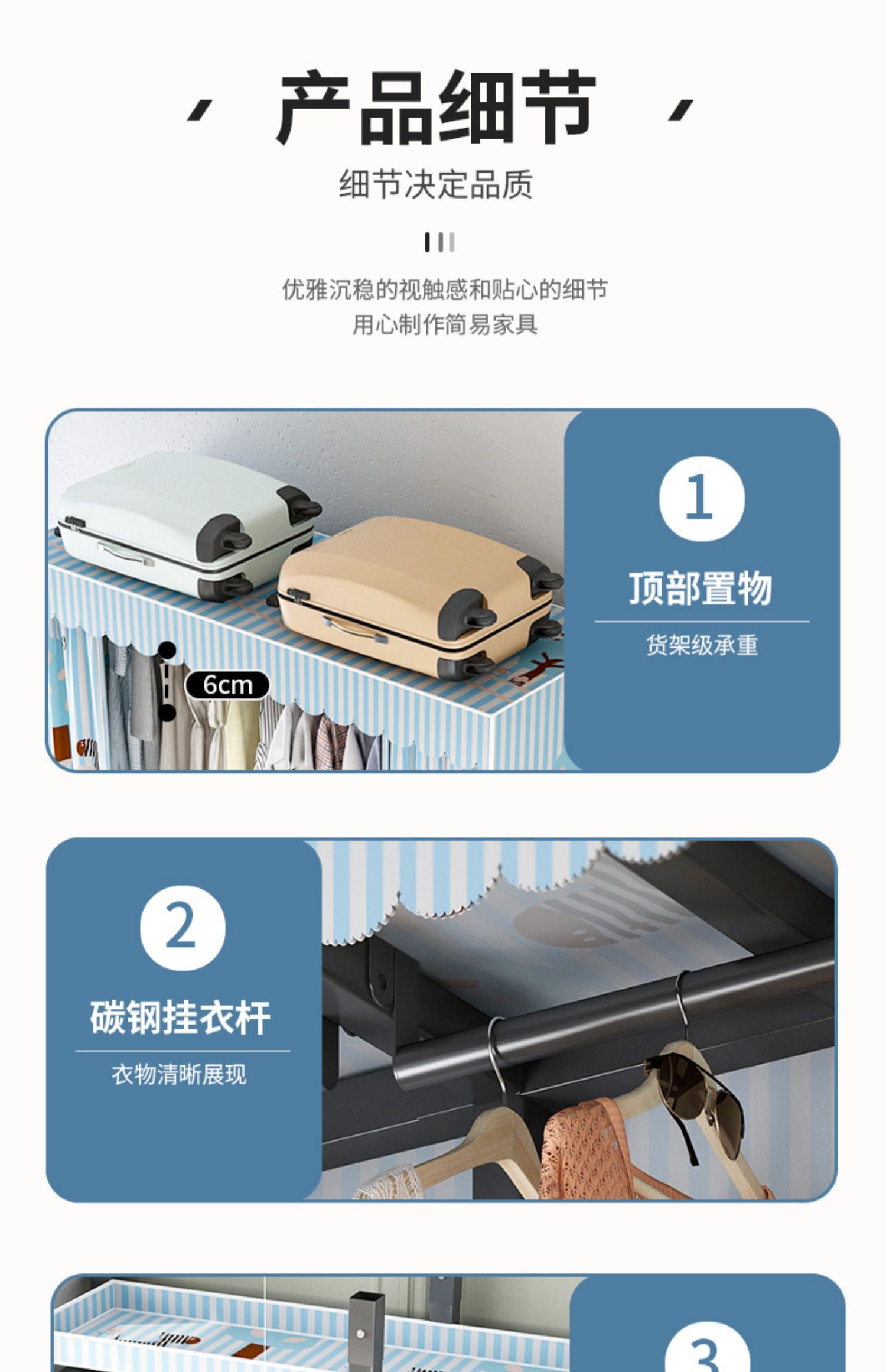 产品细节

细节决定品质

优雅沉稳的视触感和贴心的细节
用心制作简易家具

6cm

1

顶部置物

货架级承重

2

碳钢挂衣杆

衣物清晰展现

3