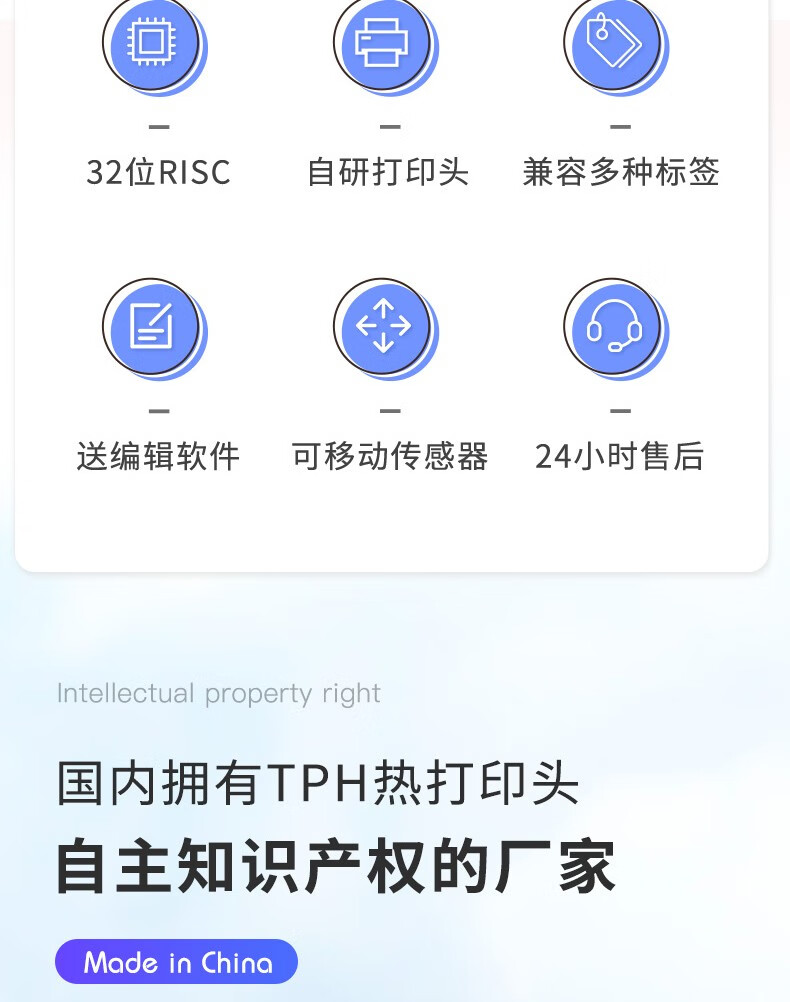 32位RISC

自研打印头

兼容多种标签

送编辑软件

可移动传感器

24小时售后

Intellectual property right

国内拥有TPH热打印头

自主知识产权的厂家

Made in China