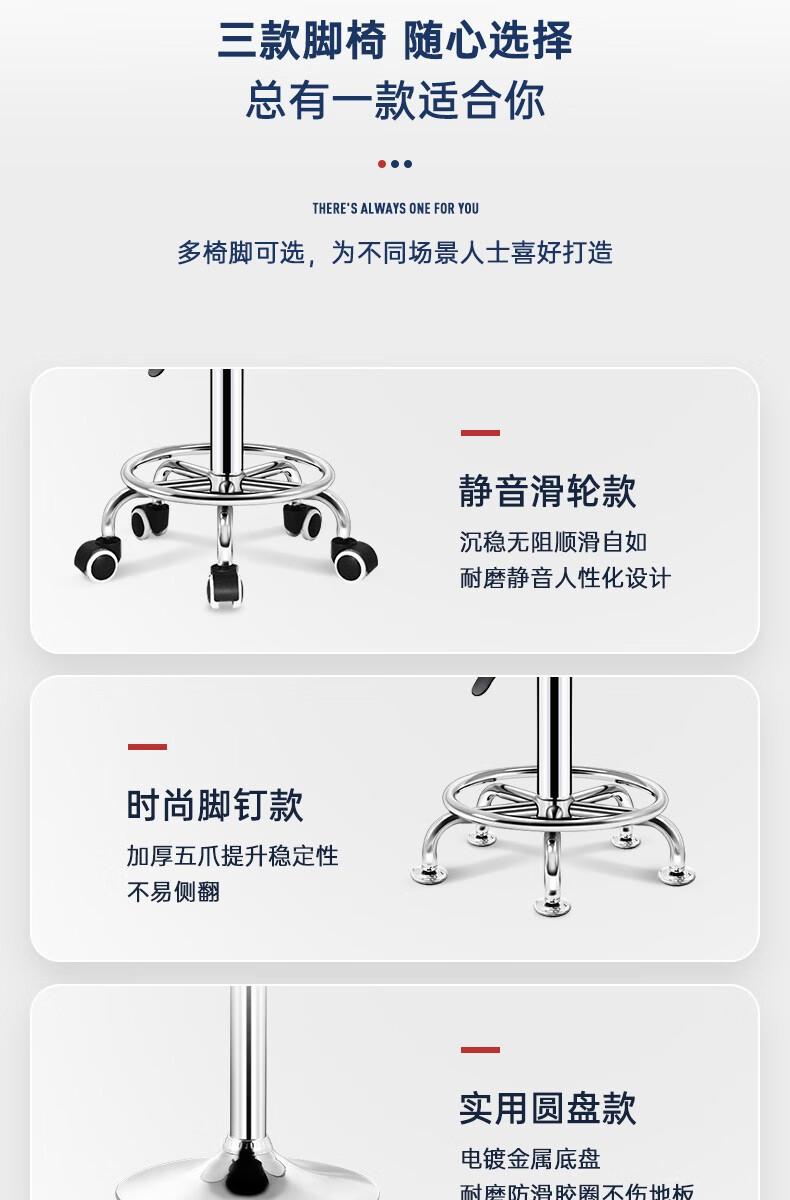 三款脚椅 随心选择
总有一款适合你

THERE'S ALWAYS ONE FOR YOU

多椅脚可选，为不同场景人士喜好打造

静音滑轮款

沉稳无阻顺滑自如
耐磨静音人性化设计

时尚脚钉款

加厚五爪提升稳定性
不易侧翻

实用圆盘款

电镀金属底盘
耐磨防滑胶圈不伤地板