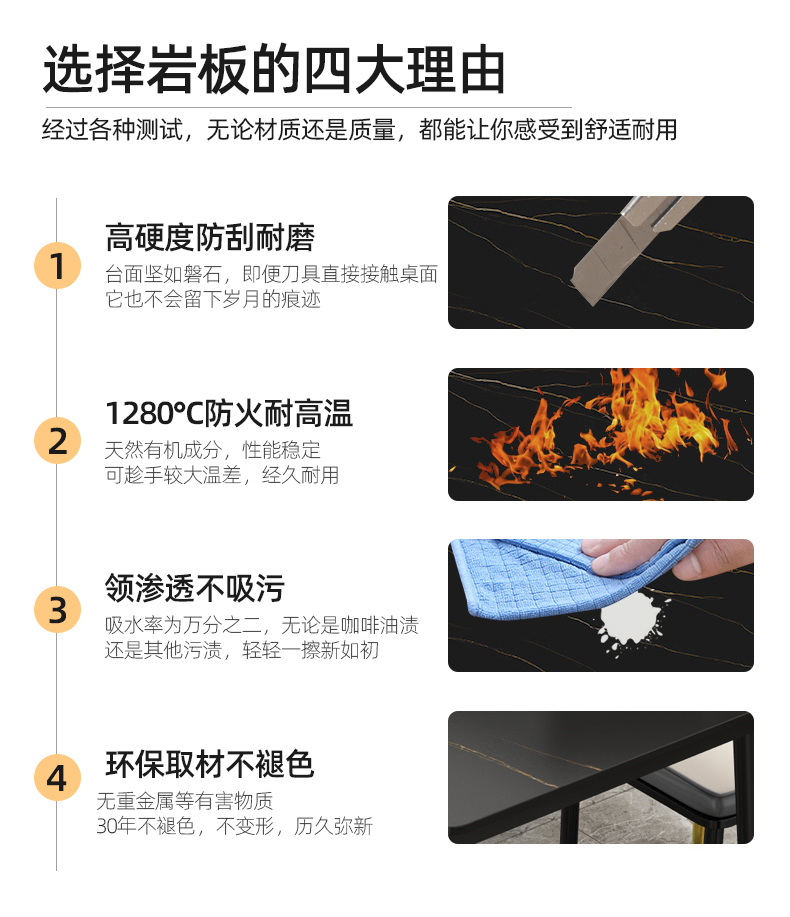 选择岩板的四大理由

经过各种测试，无论材质还是质量，都能让你感受到舒适耐用

1

高硬度防刮耐磨

台面坚如磐石，即便刀具直接接触桌面
它也不会留下岁月的痕迹

2

1280°C防火耐高温

天然有机成分，性能稳定
可趁手较大温差，经久耐用

3

领渗透不吸污

吸水率为万分之二，无论是咖啡油渍
还是其他污渍，轻轻一擦新如初

4

环保取材不褪色

无重金属等有害物质
30年不褪色，不变形，历久弥新