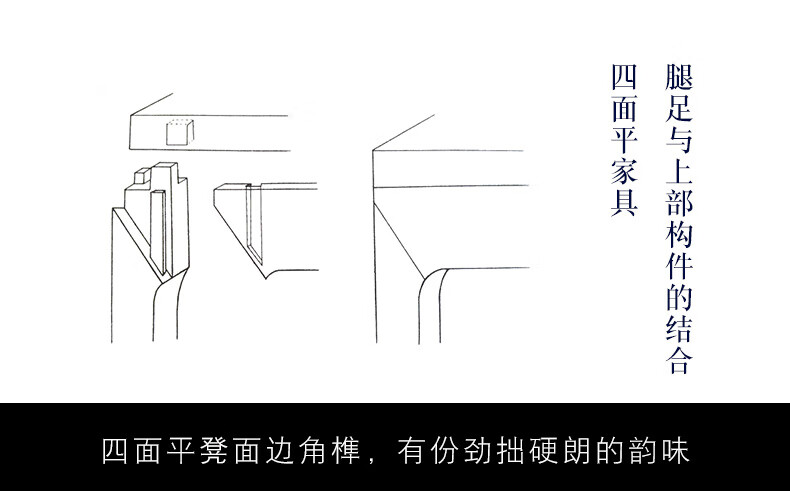 腿足与上部构件的结合

四面平家具

四面平凳面边角榫，有份劲拙硬朗的韵味