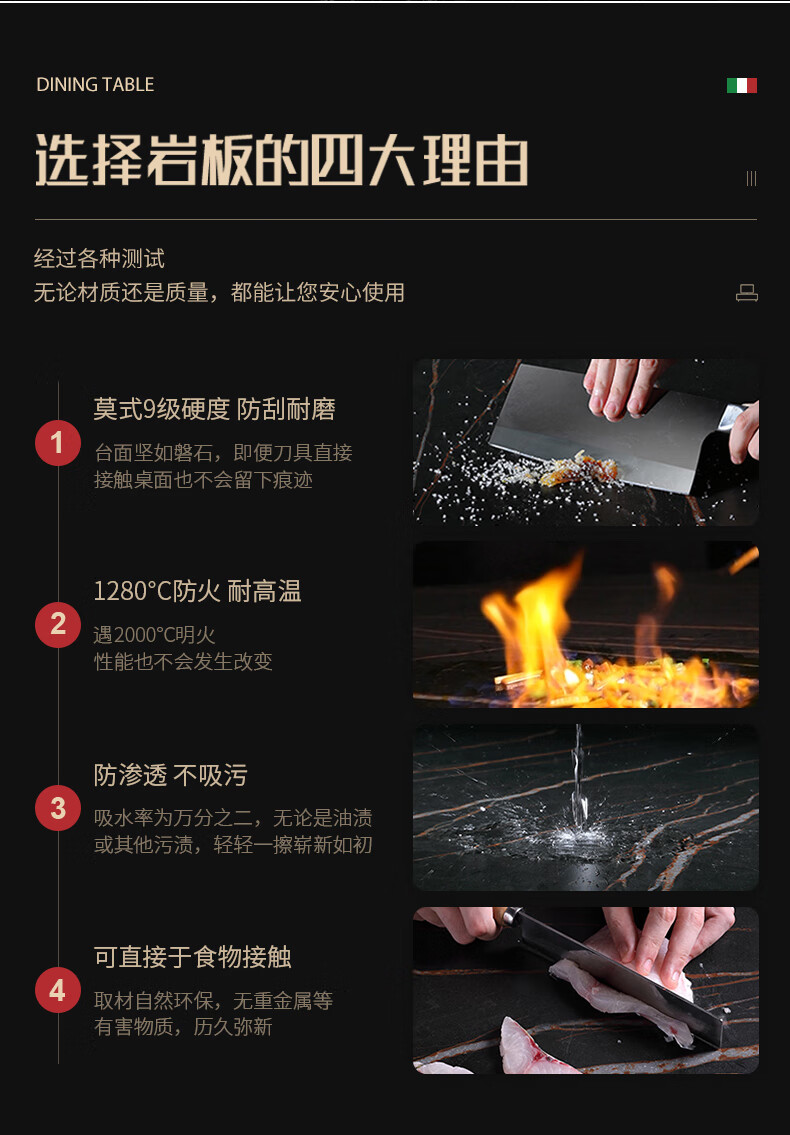 DINING TABLE

选择岩板的四大理由

经过各种测试
无论材质还是质量，都能让您安心使用

1
莫式9级硬度 防刮耐磨
台面坚如磐石，即便刀具直接接触桌面也不会留下痕迹

2
1280°C防火 耐高温
遇2000°C明火
性能也不会发生改变

3
防渗透 不吸污
吸水率为万分之二，无论是油渍或其他污渍，轻轻一擦崭新如初

4
可直接于食物接触
取材自然环保，无重金属等有害物质，历久弥新