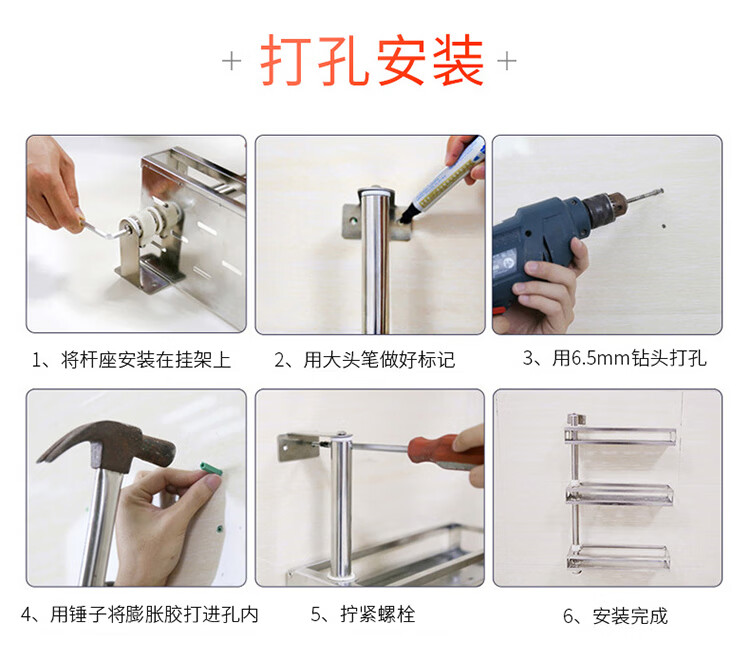 + 打孔安装 +

1、将杆座安装在挂架上

2、用大头笔做好标记

3、用6.5mm钻头打孔

4、用锤子将膨胀胶打进孔内

5、拧紧螺栓

6、安装完成