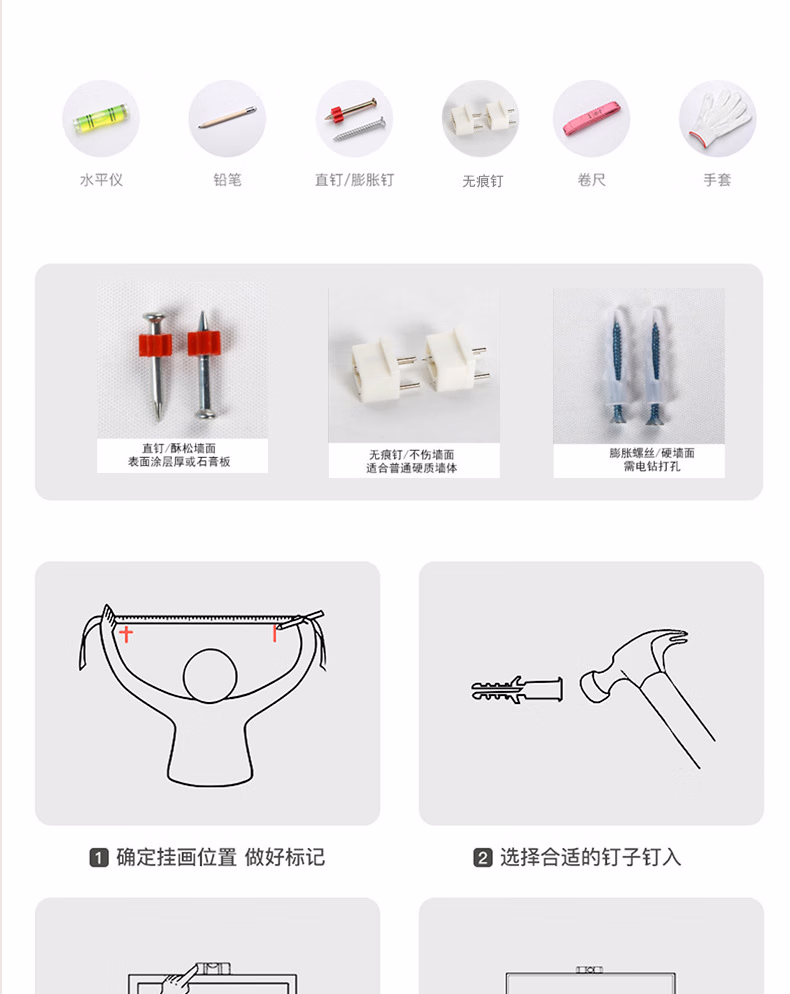 水平仪

铅笔

直钉/膨胀钉

无痕钉

卷尺

手套

直钉/酥松墙面
表面涂层厚或石膏板

无痕钉/不伤墙面
适合普通硬质墙体

膨胀螺丝/硬墙面
需电钻打孔

1 确定挂画位置 做好标记

2 选择合适的钉子钉入