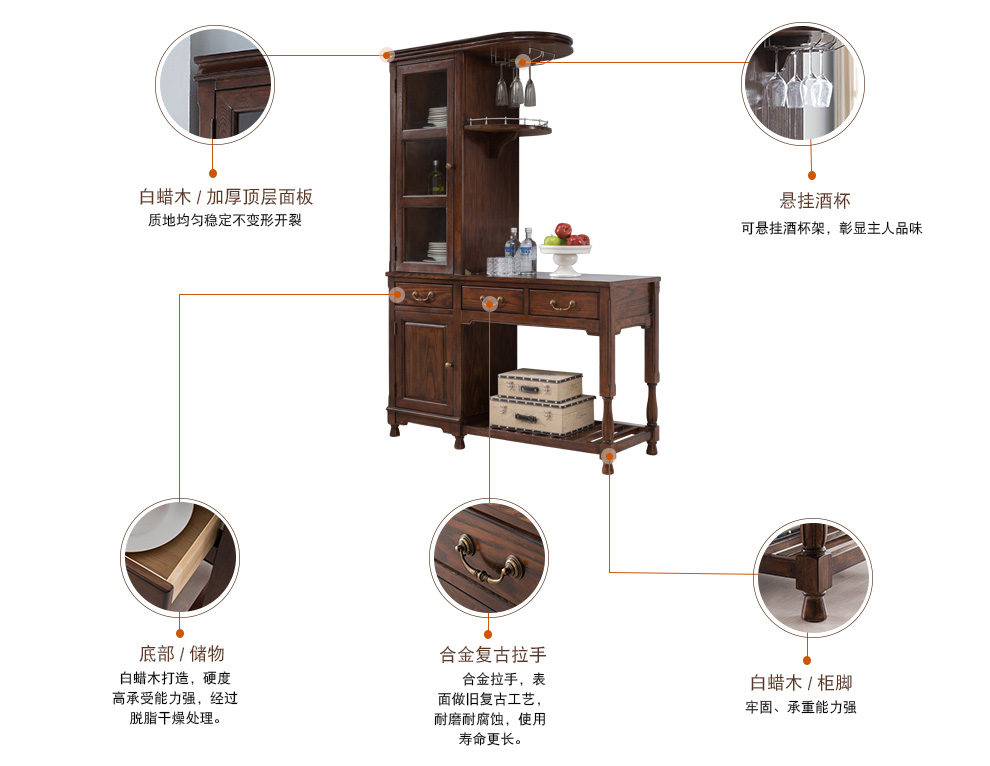 白蜡木 / 加厚顶层面板
质地均匀稳定不变形开裂

悬挂酒杯
可悬挂酒杯架，彰显主人品味

底部 / 储物
白蜡木打造，硬度高承受能力强，经过脱脂干燥处理。

合金复古拉手
合金拉手，表面做旧复古工艺，耐磨耐腐蚀，使用寿命更长。

白蜡木 / 柜脚
牢固、承重能力强