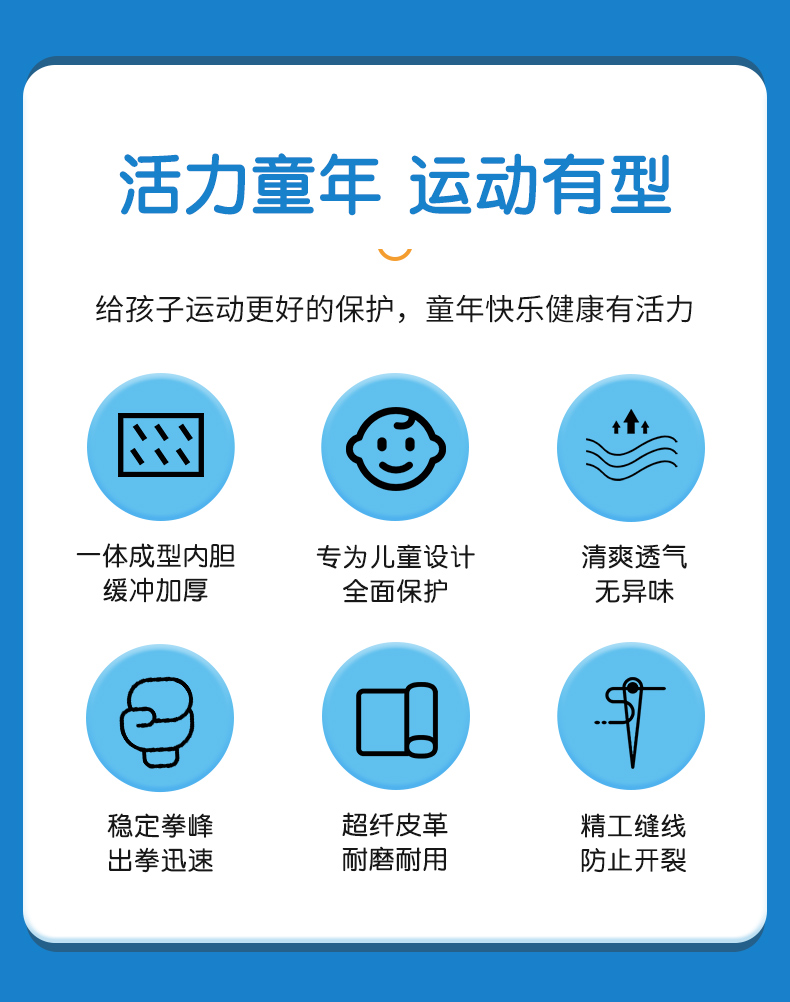 活力童年 运动有型

给孩子运动更好的保护，童年快乐健康有活力

一体成型内胆
缓冲加厚

专为儿童设计
全面保护

清爽透气
无异味

稳定拳峰
出拳迅速

超纤皮革
耐磨耐用

精工缝线
防止开裂