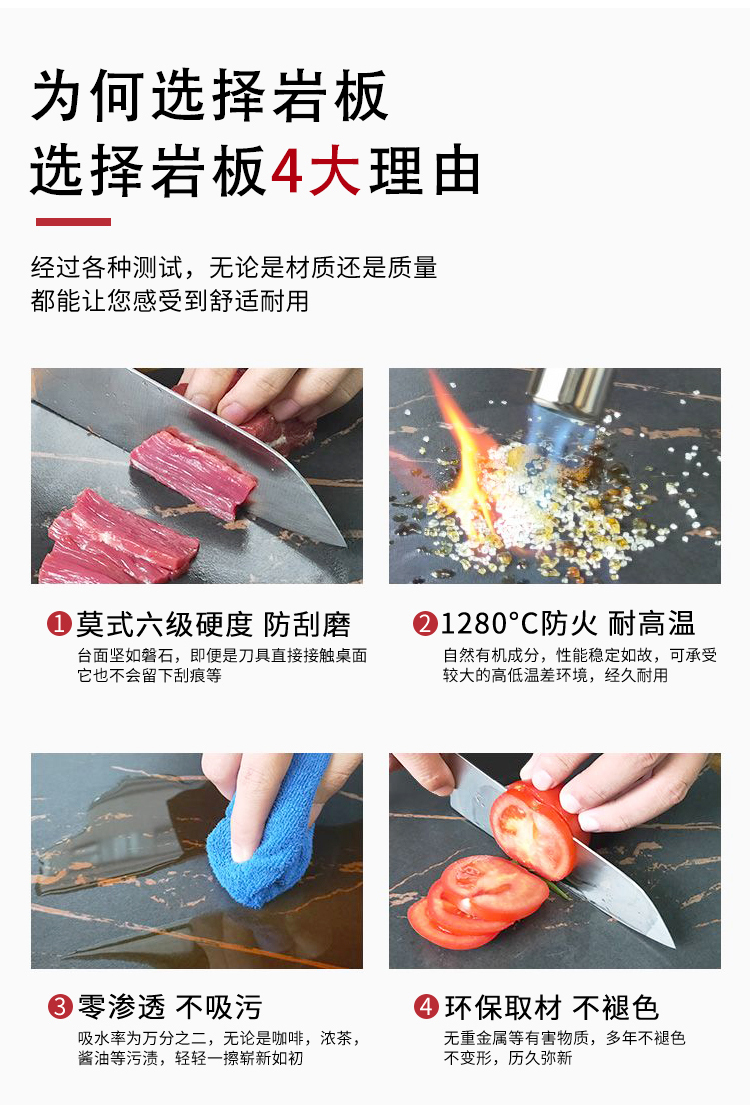 为何选择岩板
选择岩板4大理由

经过各种测试，无论是材质还是质量
都能让您感受到舒适耐用

❶莫式六级硬度 防刮磨
台面坚如磐石，即便是刀具直接接触桌面它也不会留下刮痕等

❷1280°C防火 耐高温
自然有机成分，性能稳定如故，可承受较大的高低温差环境，经久耐用

❸零渗透 不吸污
吸水率为万分之二，无论是咖啡，浓茶，酱油等污渍，轻轻一擦崭新如初

❹环保取材 不褪色
无重金属等有害物质，多年不褪色不变形，历久弥新