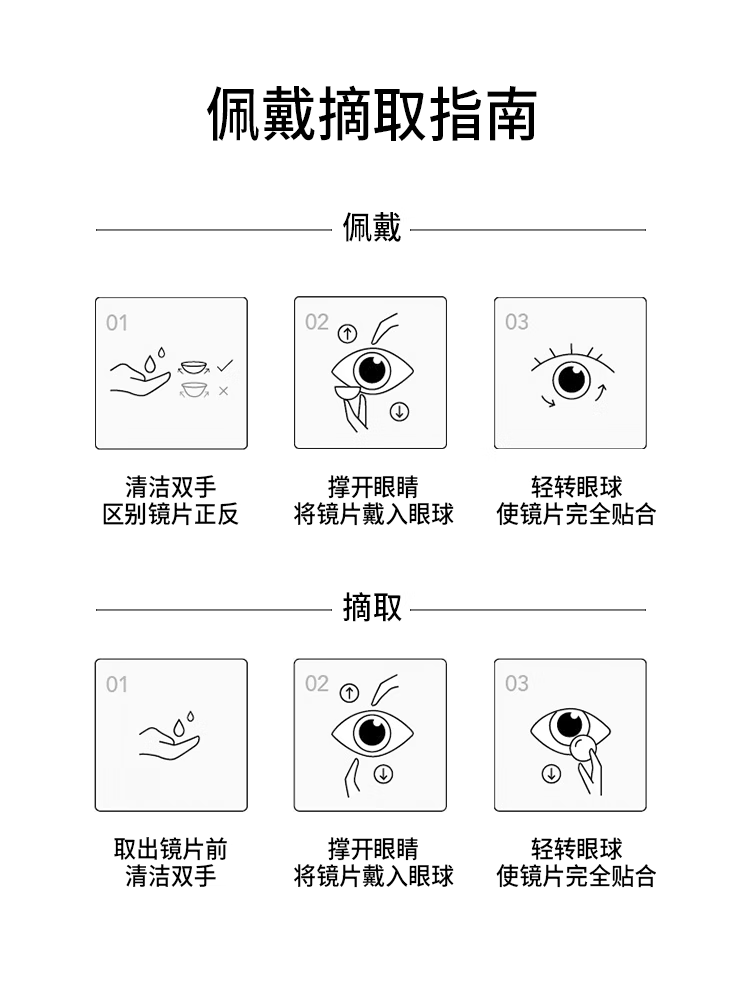 佩戴摘取指南

佩戴

01

清洁双手
区别镜片正反

02

撑开眼睛
将镜片戴入眼球

03

轻转眼球
使镜片完全贴合

摘取

01

取出镜片前
清洁双手

02

撑开眼睛
将镜片戴入眼球

03

轻转眼球
使镜片完全贴合