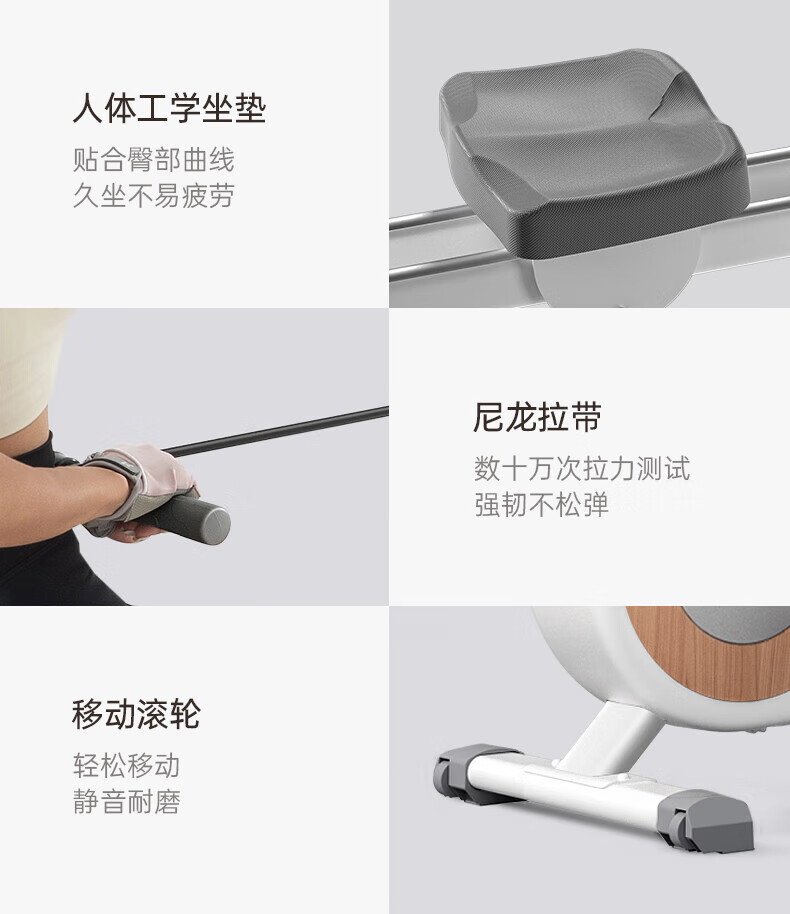 人体工学坐垫

贴合臀部曲线
久坐不易疲劳

尼龙拉带

数十万次拉力测试
强韧不松弹

移动滚轮

轻松移动
静音耐磨