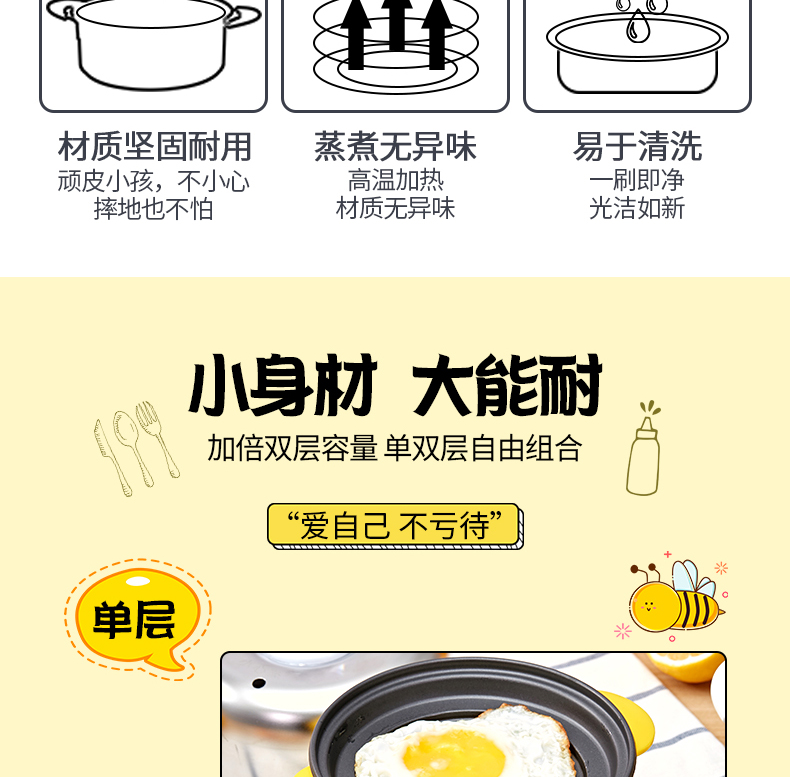 材质坚固耐用
顽皮小孩，不小心
摔地也不怕

蒸煮无异味
高温加热
材质无异味

易于清洗
一刷即净
光洁如新

小身材 大能耐
加倍双层容量 单双层自由组合

“爱自己 不亏待”

单层