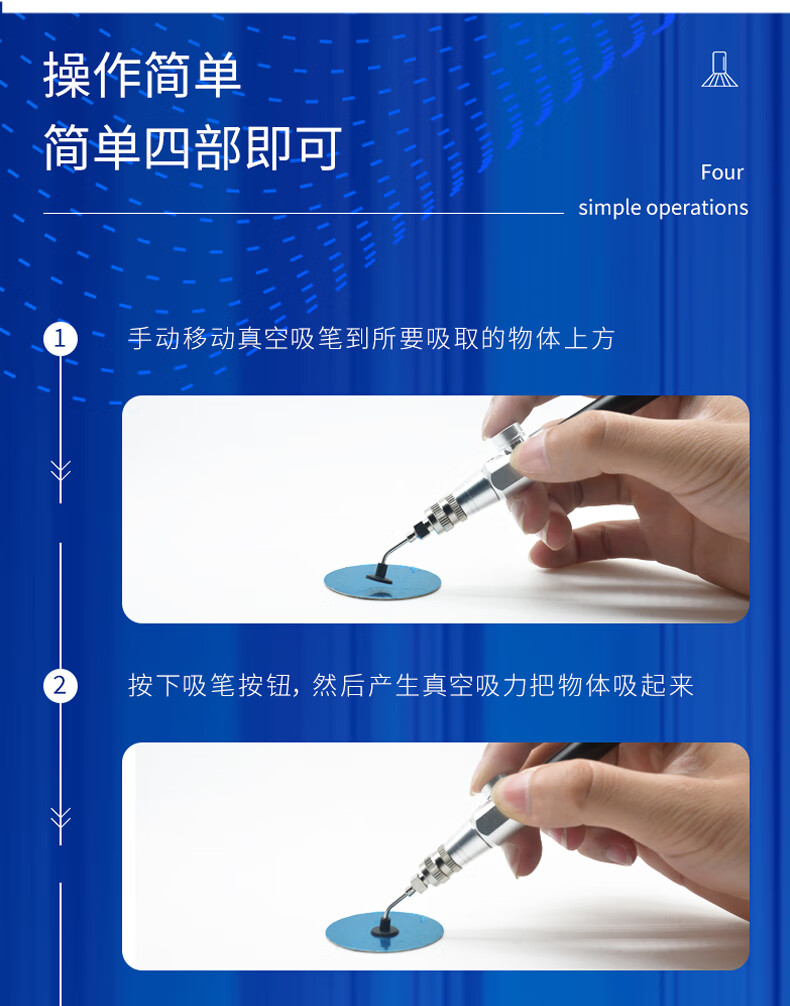 操作简单
简单四部即可

Four
simple operations

1 手动移动真空吸笔到所要吸取的物体上方

2 按下吸笔按钮，然后产生真空吸力把物体吸起来