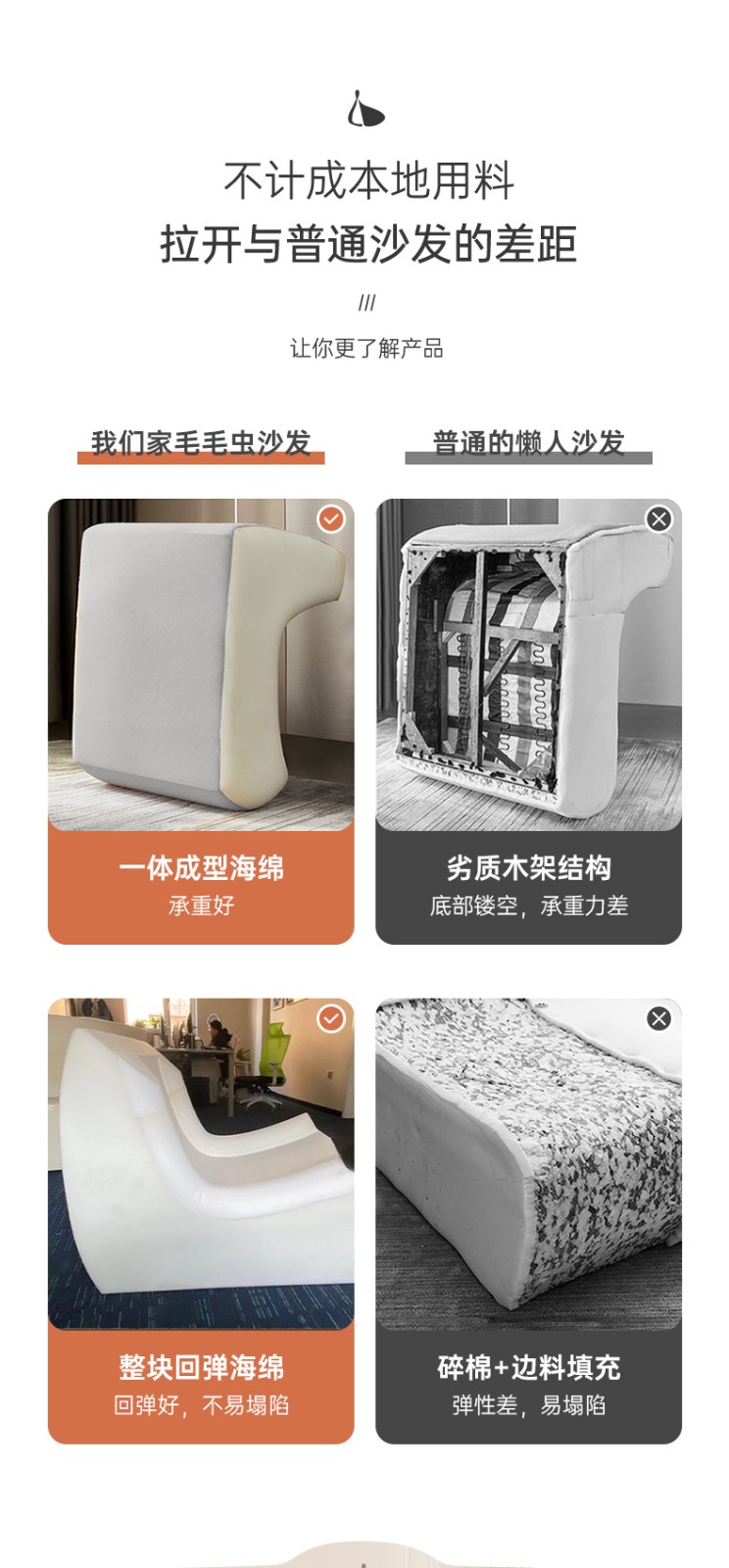 不计成本地用料

拉开与普通沙发的差距

///

让你更了解产品

我们家毛毛虫沙发

普通的懒人沙发

一体成型海绵
承重好

劣质木架结构
底部镂空，承重力差

整块回弹海绵
回弹好，不易塌陷

碎棉+边料填充
弹性差，易塌陷