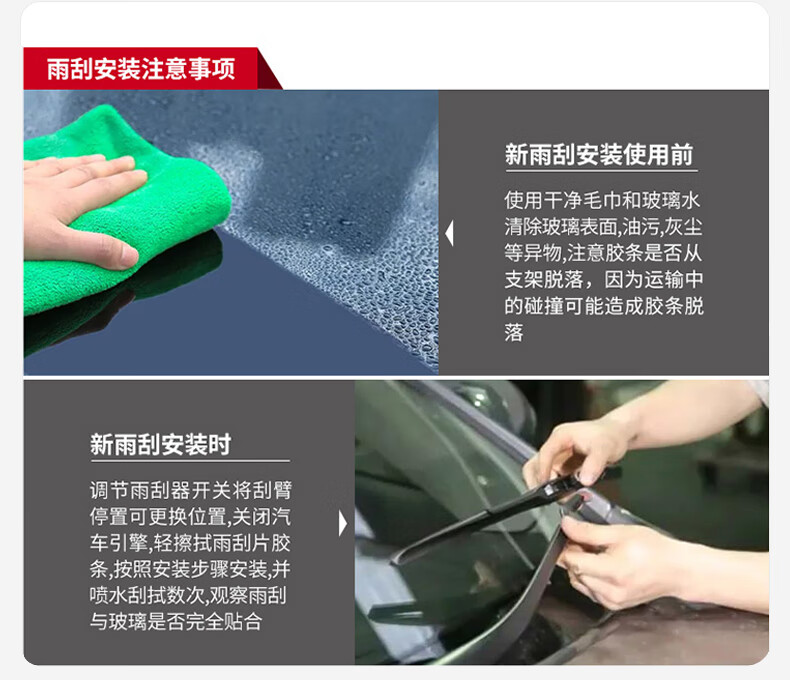 雨刮安装注意事项

新雨刮安装使用前

使用干净毛巾和玻璃水清除玻璃表面,油污,灰尘等异物,注意胶条是否从支架脱落，因为运输中的碰撞可能造成胶条脱落

新雨刮安装时

调节雨刮器开关将刮臂停置可更换位置,关闭汽车引擎,轻擦拭雨刮片胶条,按照安装步骤安装,并喷水刮拭数次,观察雨刮与玻璃是否完全贴合