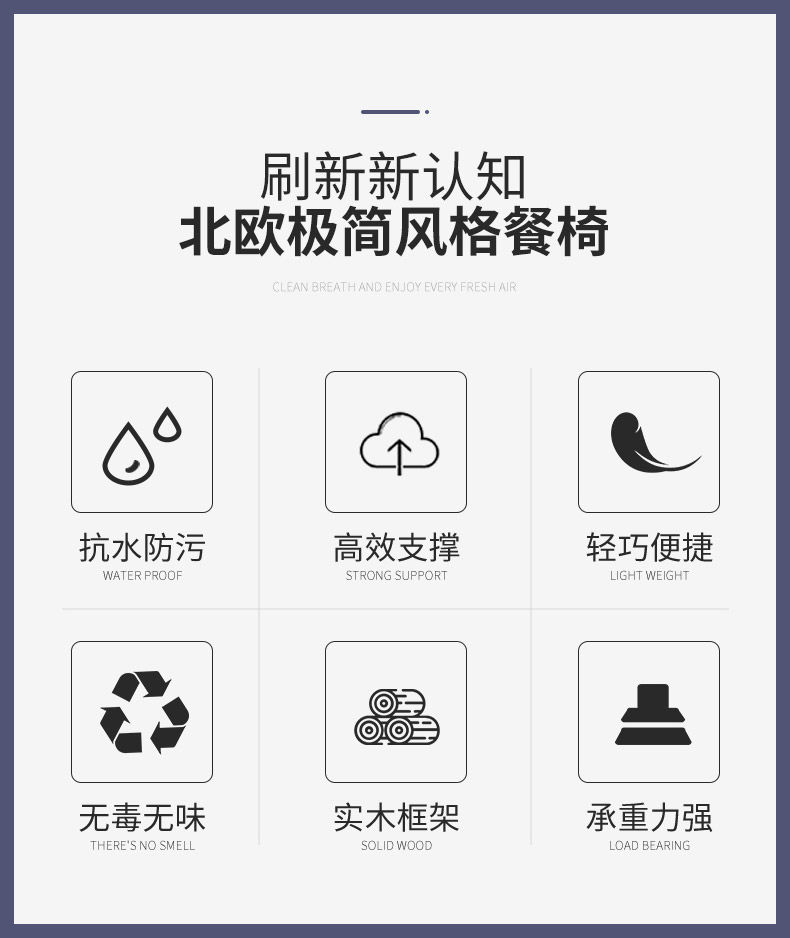 刷新新认知
北欧极简风格餐椅

CLEAN BREATH AND ENJOY EVERY FRESH AIR

抗水防污
WATER PROOF

高效支撑
STRONG SUPPORT

轻巧便捷
LIGHT WEIGHT

无毒无味
THERE'S NO SMELL

实木框架
SOLID WOOD

承重力强
LOAD BEARING